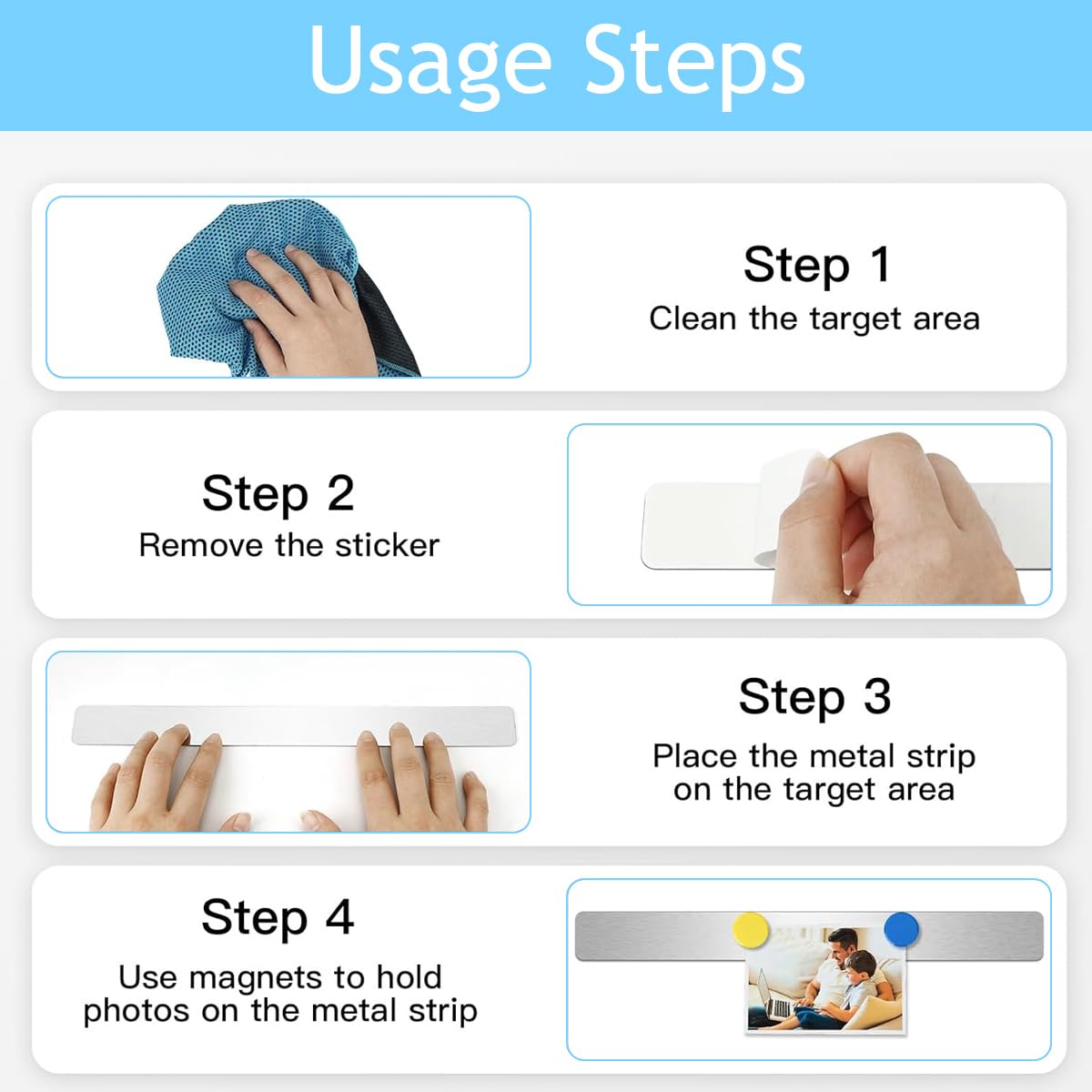 Usage Steps

Step 1
Clean the target area

Step 2
Remove the sticker

Step 3
Place the metal strip on the target area

Step 4
Use magnets to hold photos on the metal strip