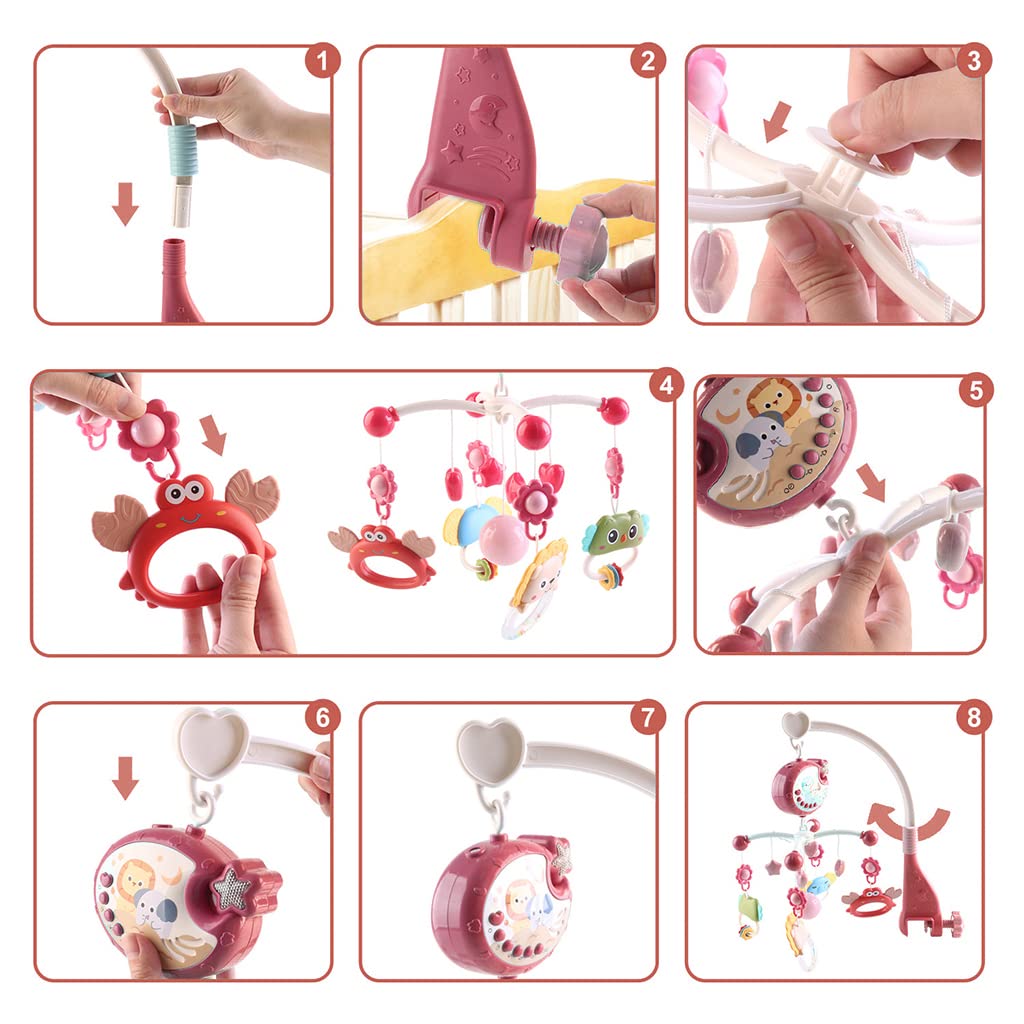 1
2
3
4
5
6
7
8