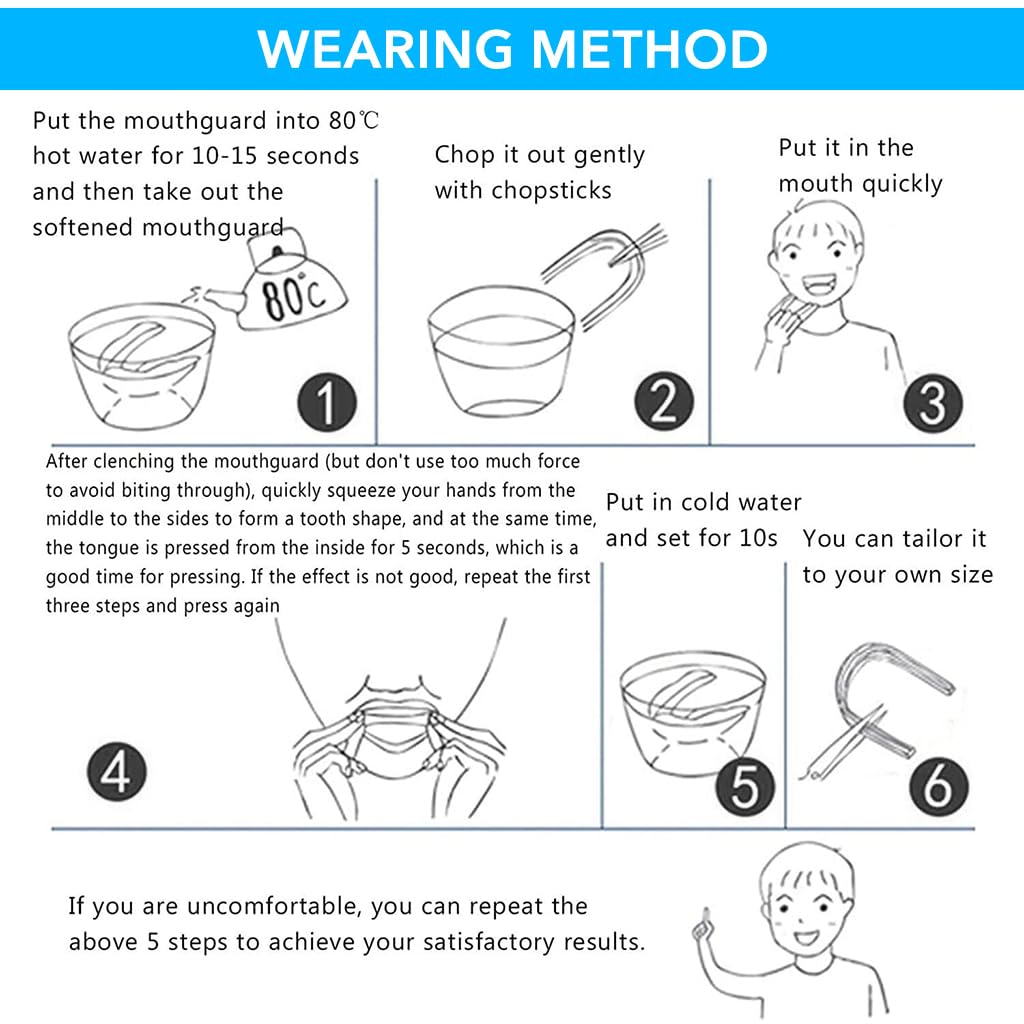 WEARING METHOD

Put the mouthguard into 80℃ hot water for 10-15 seconds and then take out the softened mouthguard

80℃

1

Chop it out gently with chopsticks

2

Put it in the mouth quickly

3

After clenching the mouthguard (but don't use too much force to avoid biting through), quickly squeeze your hands from the middle to the sides to form a tooth shape, and at the same time, the tongue is pressed from the inside for 5 seconds, which is a good time for pressing. If the effect is not good, repeat the first three steps and press again

4

Put in cold water and set for 10s

5

You can tailor it to your own size

6

If you are uncomfortable, you can repeat the above 5 steps to achieve your satisfactory results.