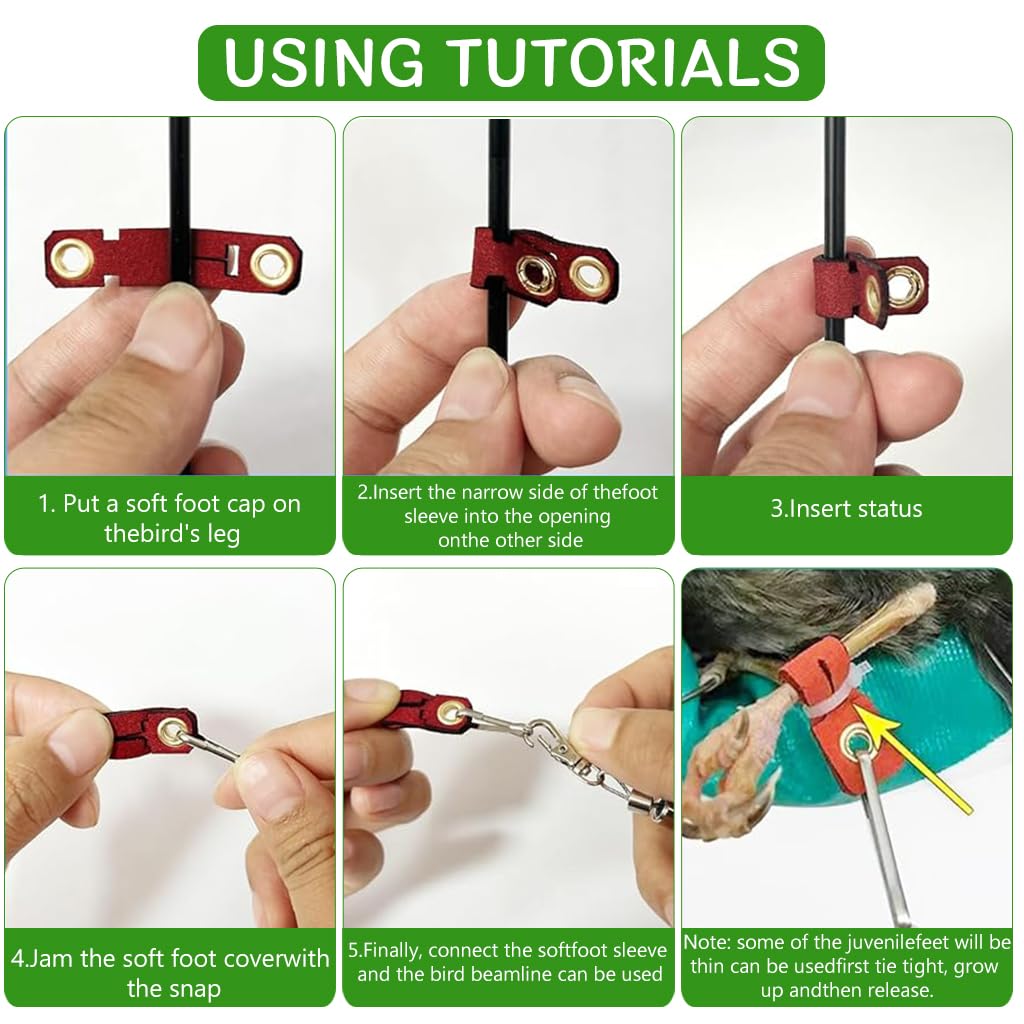 USING TUTORIALS

1. Put a soft foot cap on thebird's leg

2.Insert the narrow side of thefoot sleeve into the opening onthe other side

3.Insert status

4.Jam the soft foot coverwith the snap

5.Finally, connect the softfoot sleeve and the bird beamline can be used

Note: some of the juvenilefeet will be thin can be usedfirst tie tight, grow up andthen release.