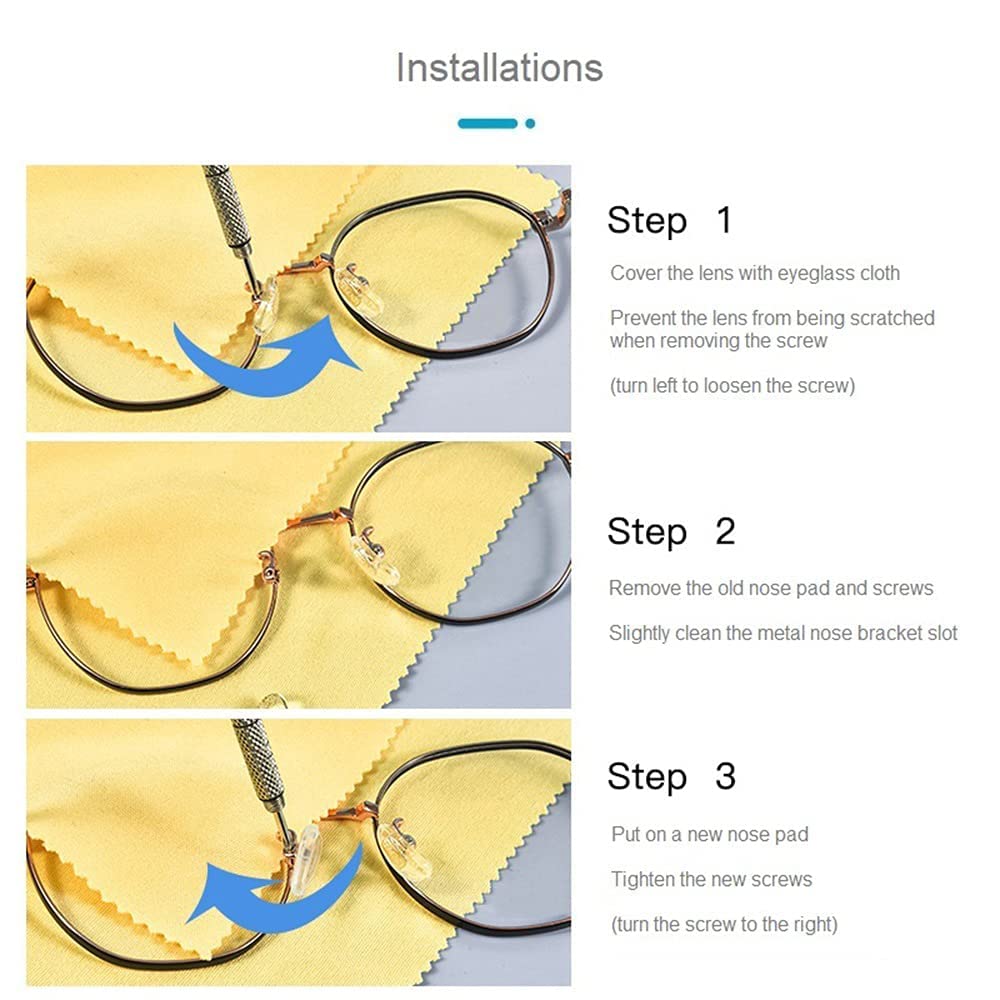 Installations

Step 1

Cover the lens with eyeglass cloth

Prevent the lens from being scratched when removing the screw

(turn left to loosen the screw)

Step 2

Remove the old nose pad and screws

Slightly clean the metal nose bracket slot

Step 3

Put on a new nose pad

Tighten the new screws

(turn the screw to the right)