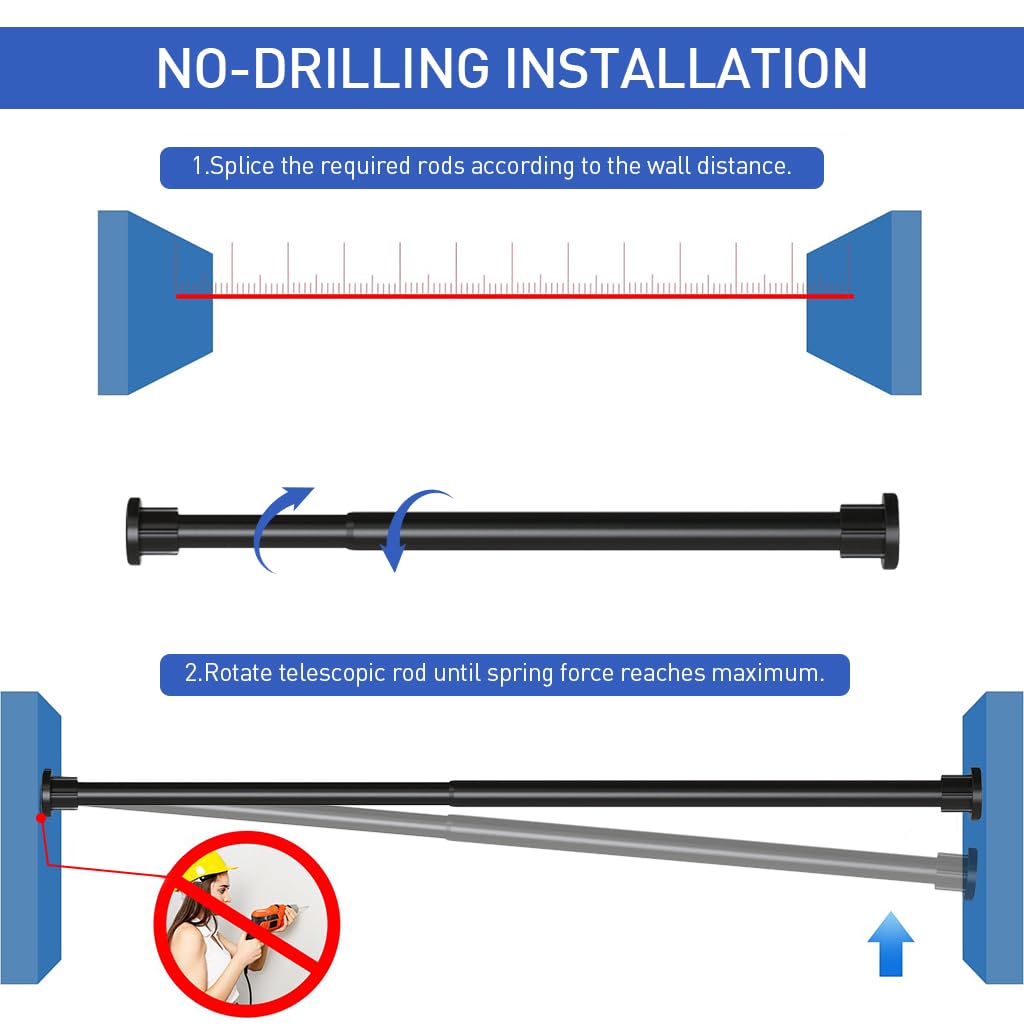 NO-DRILLING INSTALLATION

1.Splice the required rods according to the wall distance.

2.Rotate telescopic rod until spring force reaches maximum.