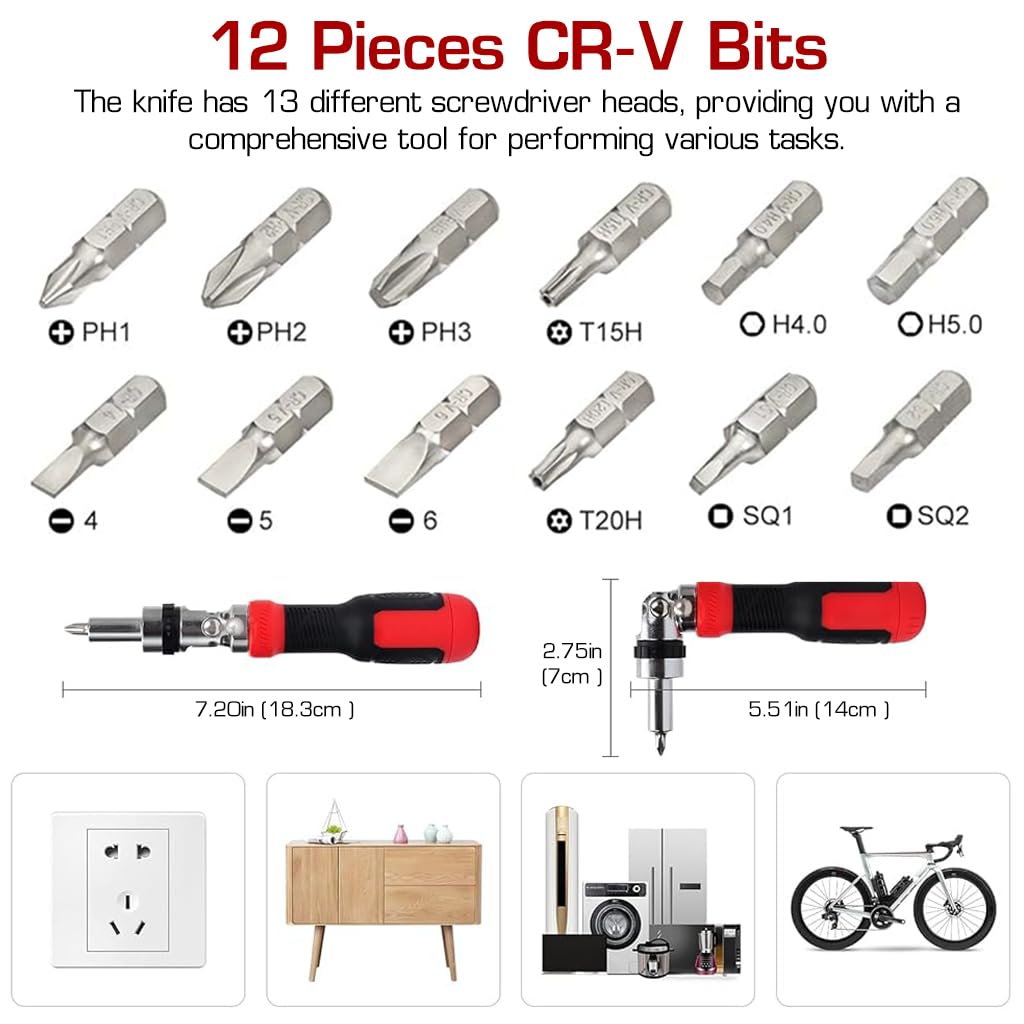 12 Pieces CR-V Bits

The knife has 13 different screwdriver heads, providing you with a comprehensive tool for performing various tasks.

PH1 PH2 PH3 T15H H4.0 H5.0

4 5 6 T20H SQ1 SQ2

7.20in (18.3cm )

2.75in (7cm )

5.51in (14cm )