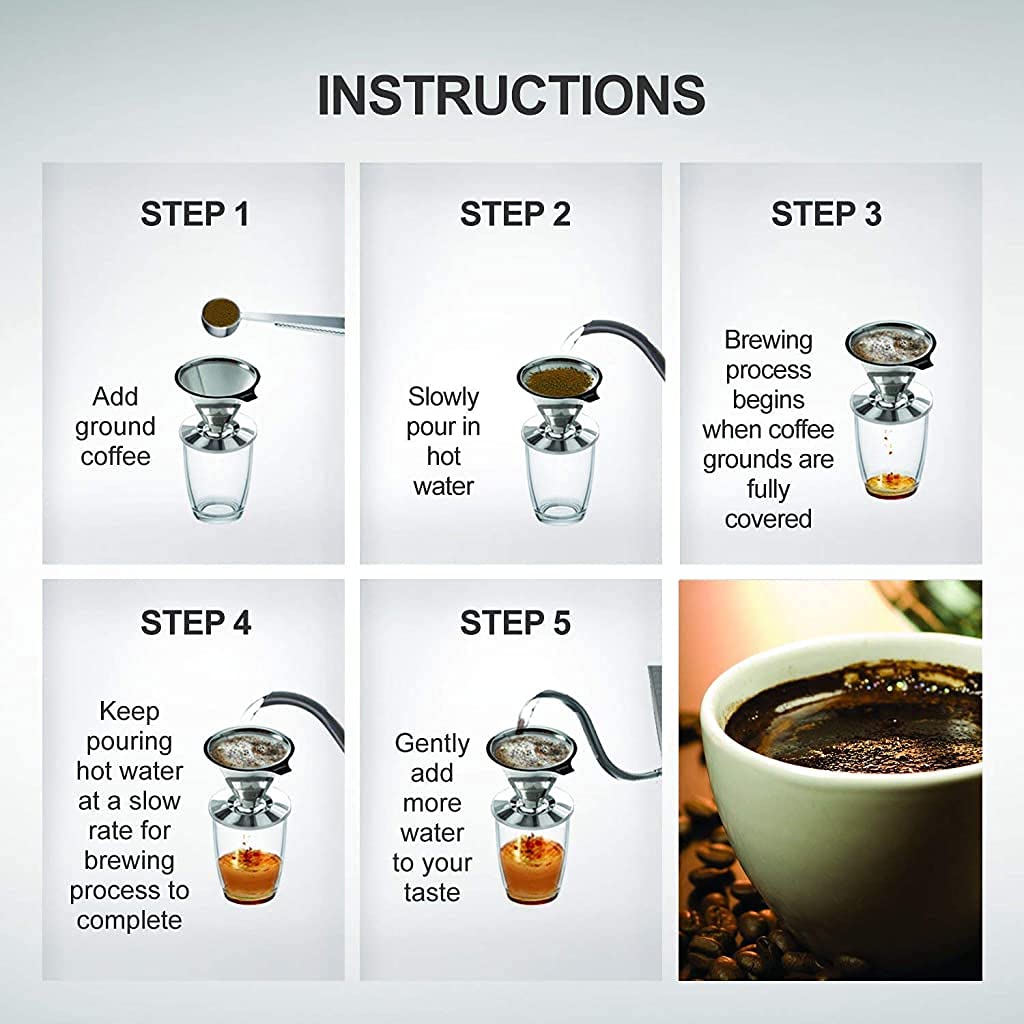 INSTRUCTIONS

STEP 1

Add ground coffee

STEP 2

Slowly pour in hot water

STEP 3

Brewing process begins when coffee grounds are fully covered

STEP 4

Keep pouring hot water at a slow rate for brewing process to complete

STEP 5

Gently add more water to your taste