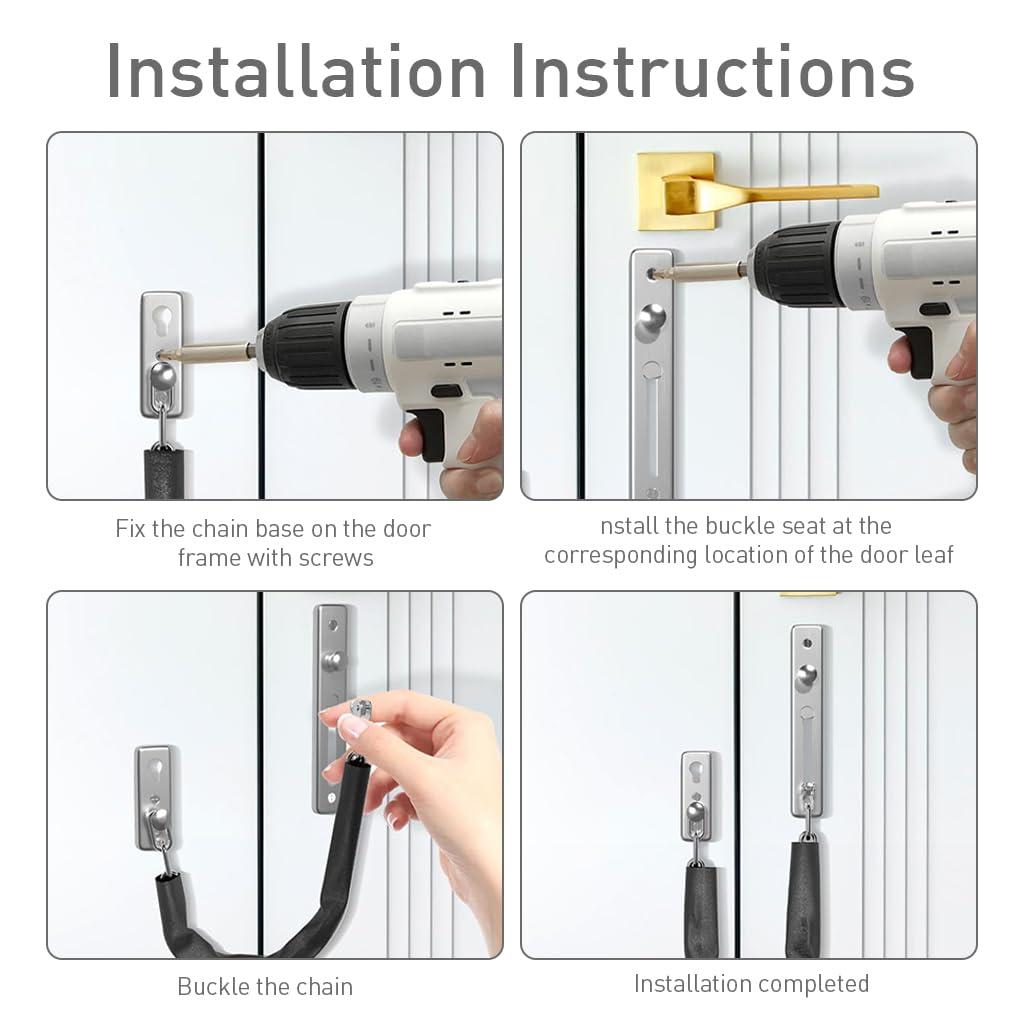 Installation Instructions

Fix the chain base on the door frame with screws

nstall the buckle seat at the corresponding location of the door leaf

Buckle the chain

Installation completed