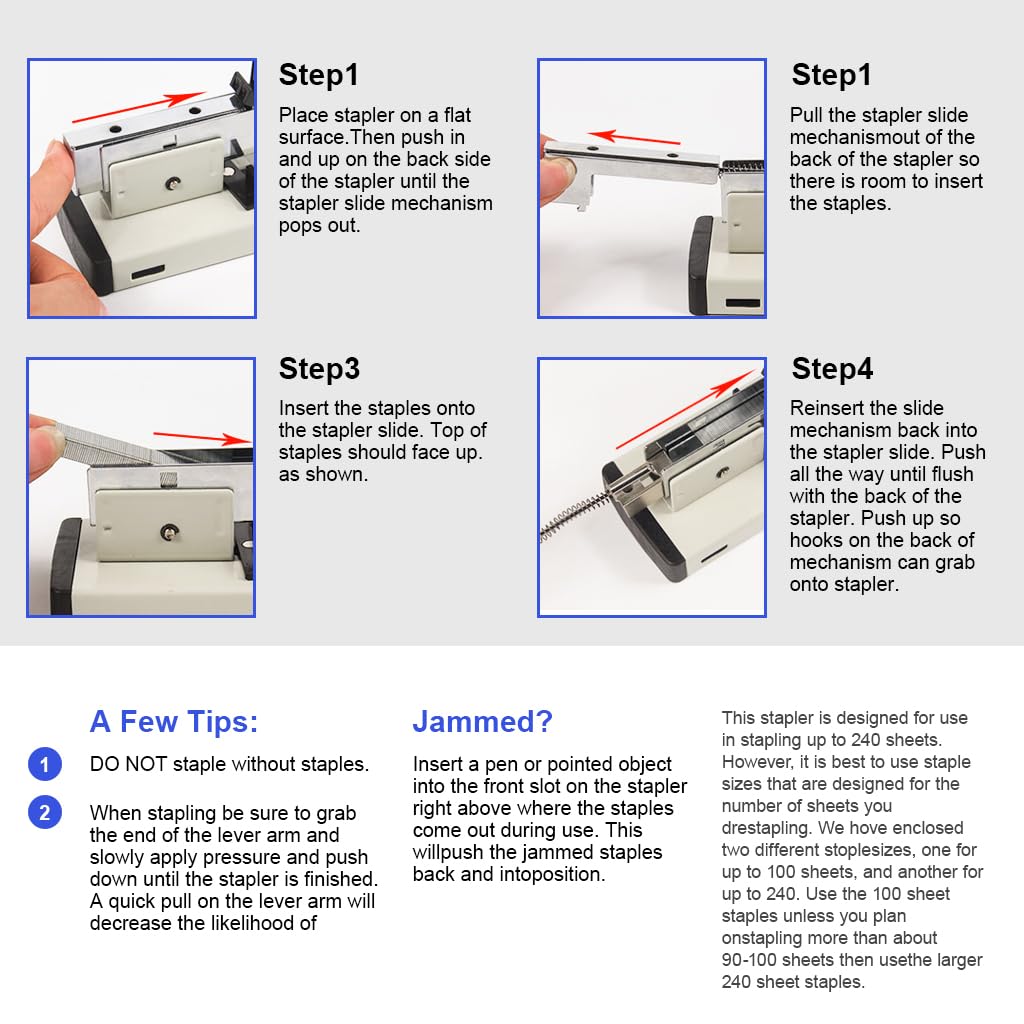 Step1

Place stapler on a flat surface.Then push in and up on the back side of the stapler until the stapler slide mechanism pops out.

Step1

Pull the stapler slide mechanismout of the back of the stapler so there is room to insert the staples.

Step3

Insert the staples onto the stapler slide. Top of staples should face up. as shown.

Step4

Reinsert the slide mechanism back into the stapler slide. Push all the way until flush with the back of the stapler. Push up so hooks on the back of mechanism can grab onto stapler.

A Few Tips:

1 DO NOT staple without staples.

2 When stapling be sure to grab the end of the lever arm and slowly apply pressure and push down until the stapler is finished. A quick pull on the lever arm will decrease the likelihood of

Jammed?

Insert a pen or pointed object into the front slot on the stapler right above where the staples come out during use. This willpush the jammed staples back and intoposition.

This stapler is designed for use in stapling up to 240 sheets. However, it is best to use staple sizes that are designed for the number of sheets you drestapling. We hove enclosed two different stoplesizes, one for up to 100 sheets, and another for up to 240. Use the 100 sheet staples unless you plan onstapling more than about 90-100 sheets then usethe larger 240 sheet staples.