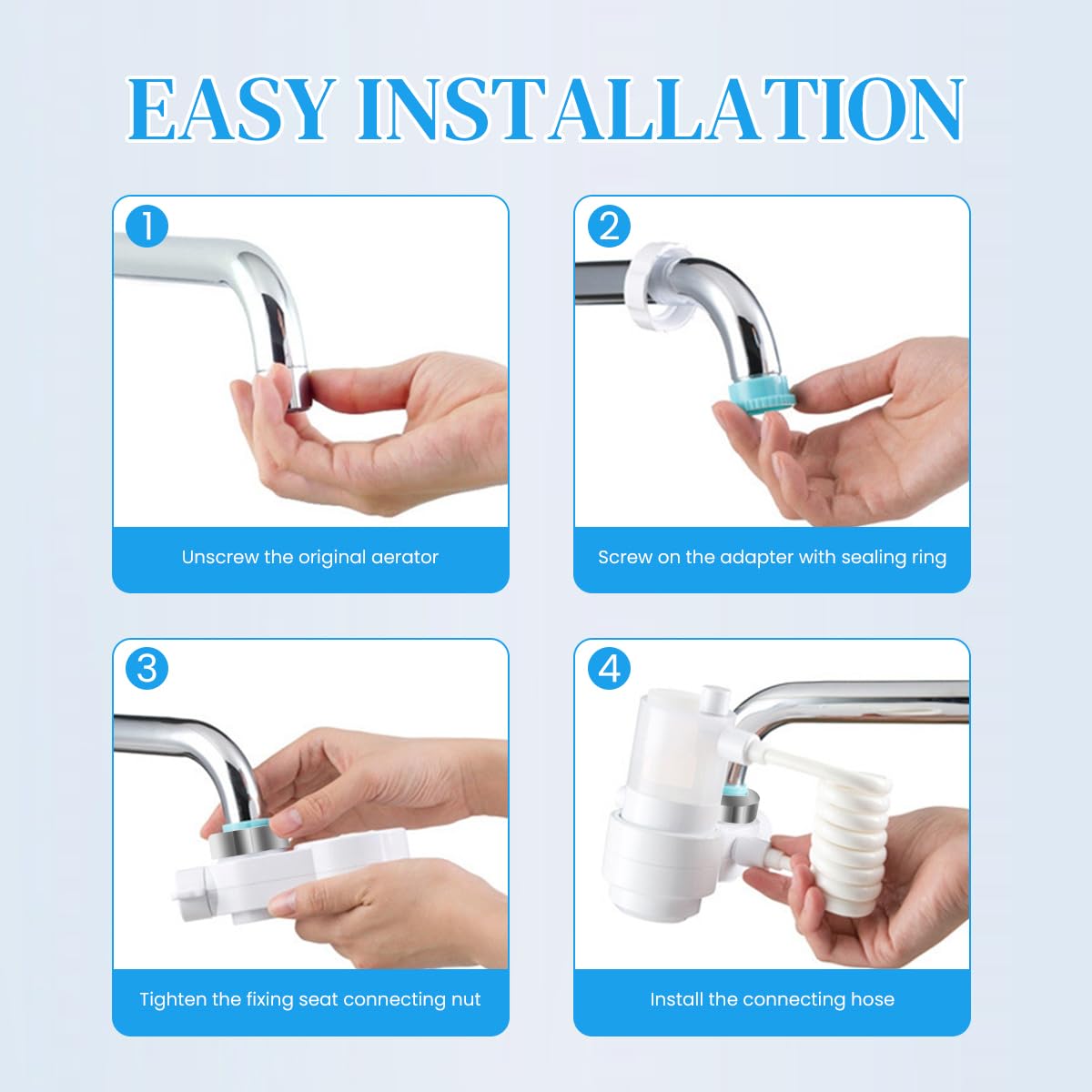 EASY INSTALLATION

1

Unscrew the original aerator

2

Screw on the adapter with sealing ring

3

Tighten the fixing seat connecting nut

4

Install the connecting hose