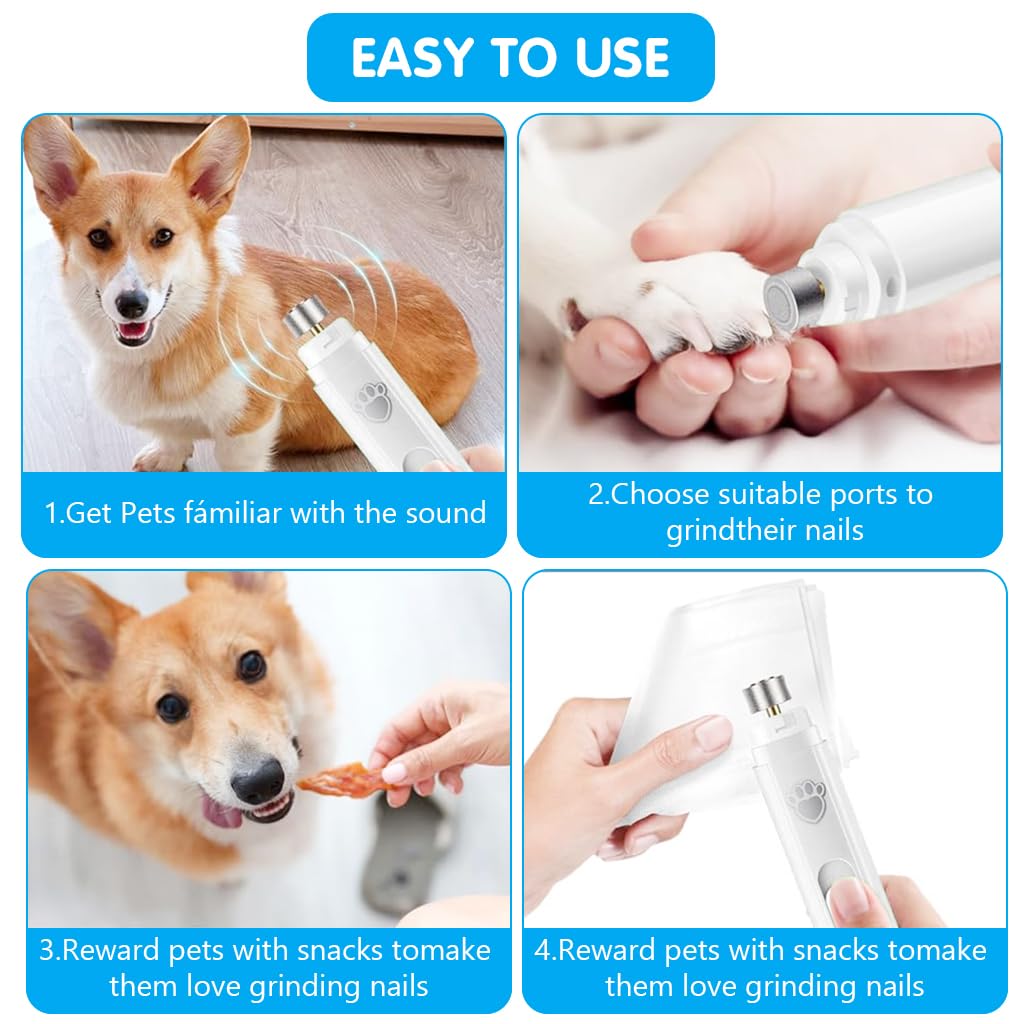 EASY TO USE

1.Get Pets fámiliar with the sound

2.Choose suitable ports to grindtheir nails

3.Reward pets with snacks tomake them love grinding nails

4.Reward pets with snacks tomake them love grinding nails