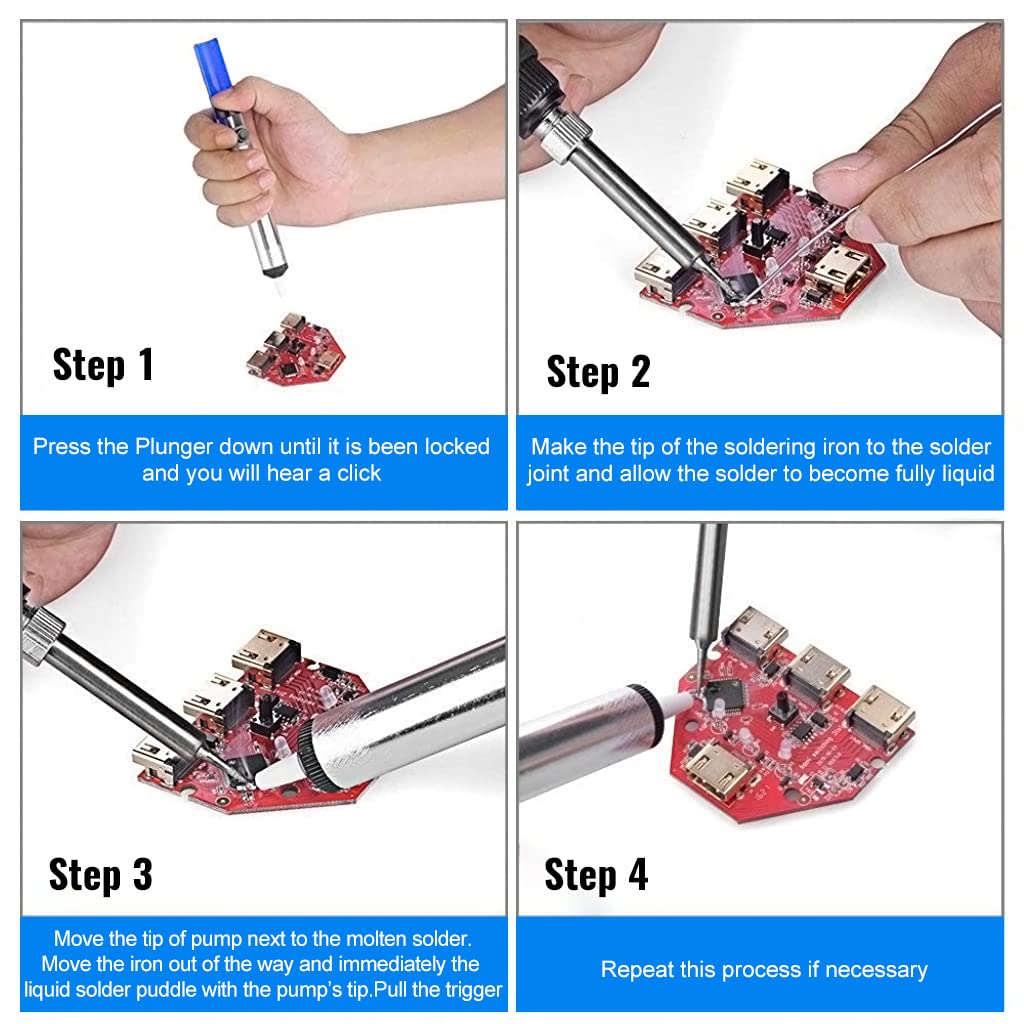 Step 1

Press the Plunger down until it is been locked and you will hear a click

Step 2

Make the tip of the soldering iron to the solder joint and allow the solder to become fully liquid

Step 3

Move the tip of pump next to the molten solder. Move the iron out of the way and immediately the liquid solder puddle with the pump's tip.Pull the trigger

Step 4

Repeat this process if necessary