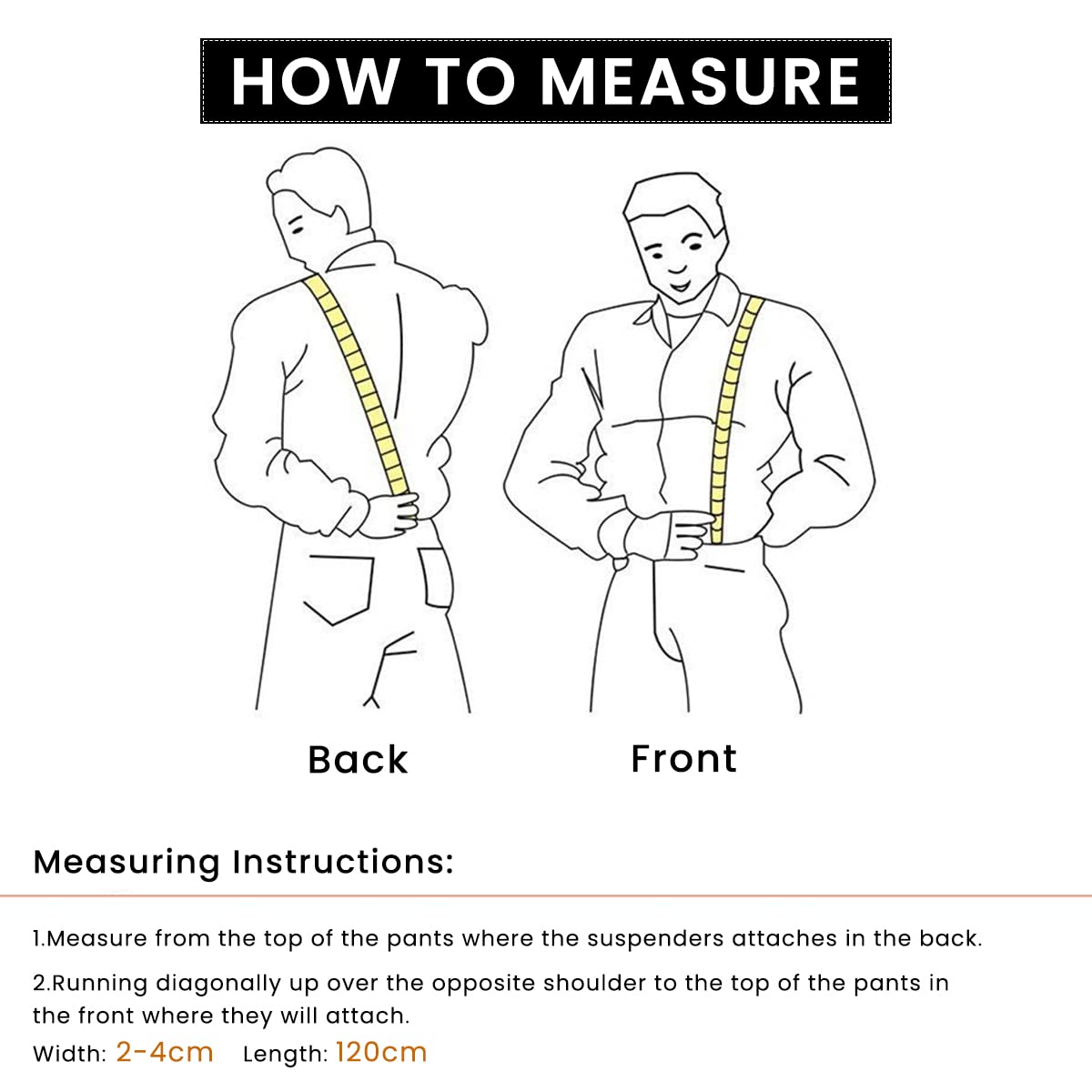 HOW TO MEASURE

Back

Front

Measuring Instructions:

1.Measure from the top of the pants where the suspenders attaches in the back.

2.Running diagonally up over the opposite shoulder to the top of the pants in the front where they will attach.

Width: 2-4cm Length: 120cm