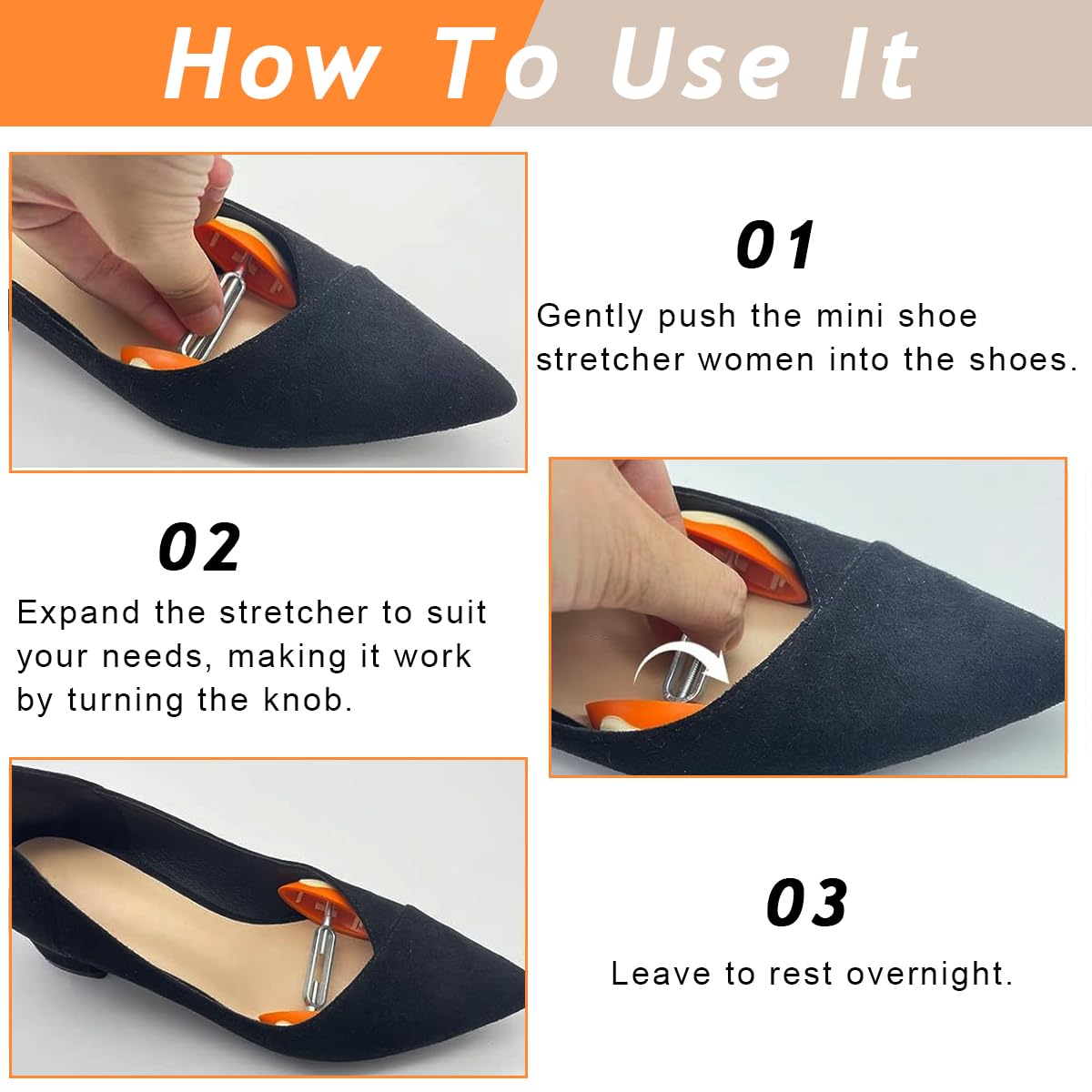 How To Use It

01
Gently push the mini shoe stretcher women into the shoes.

02
Expand the stretcher to suit your needs, making it work by turning the knob.

03
Leave to rest overnight.