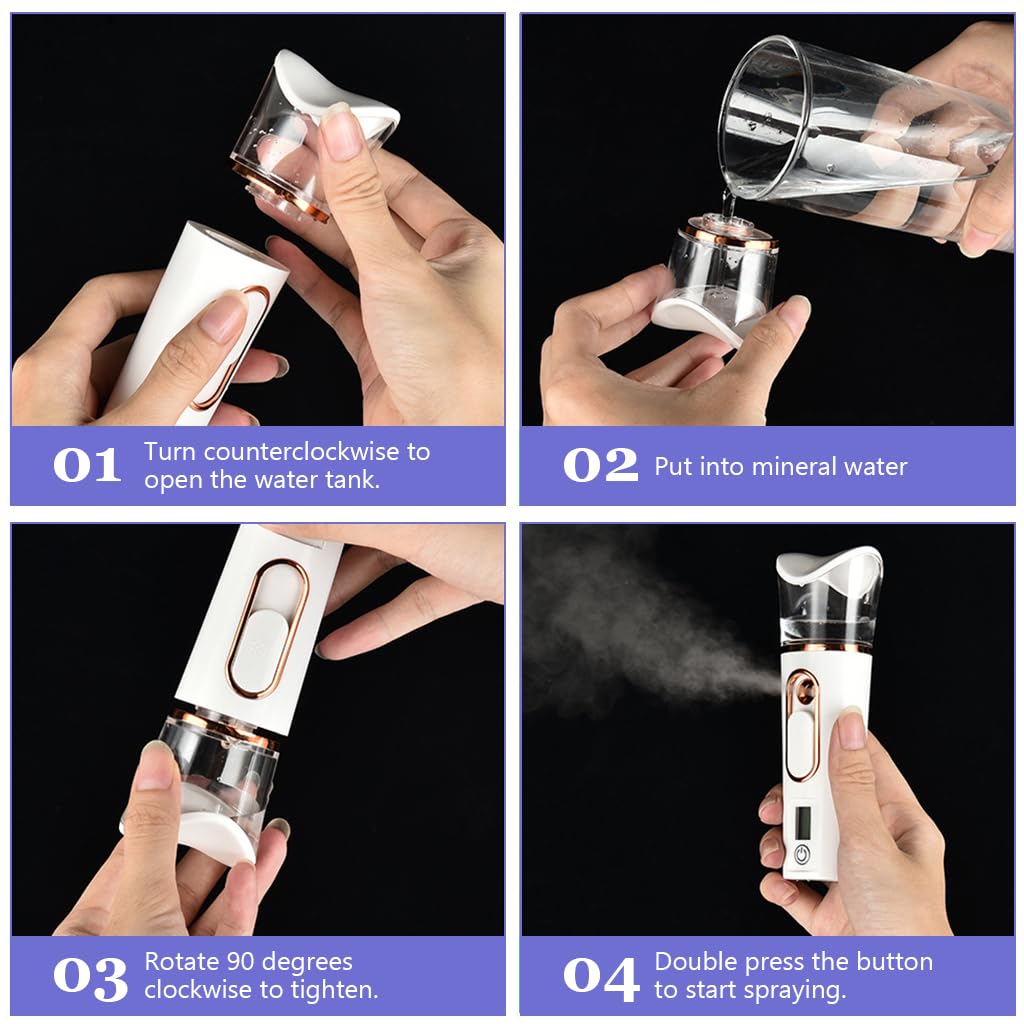 01 Turn counterclockwise to open the water tank.

02 Put into mineral water

03 Rotate 90 degrees clockwise to tighten.

04 Double press the button to start spraying.