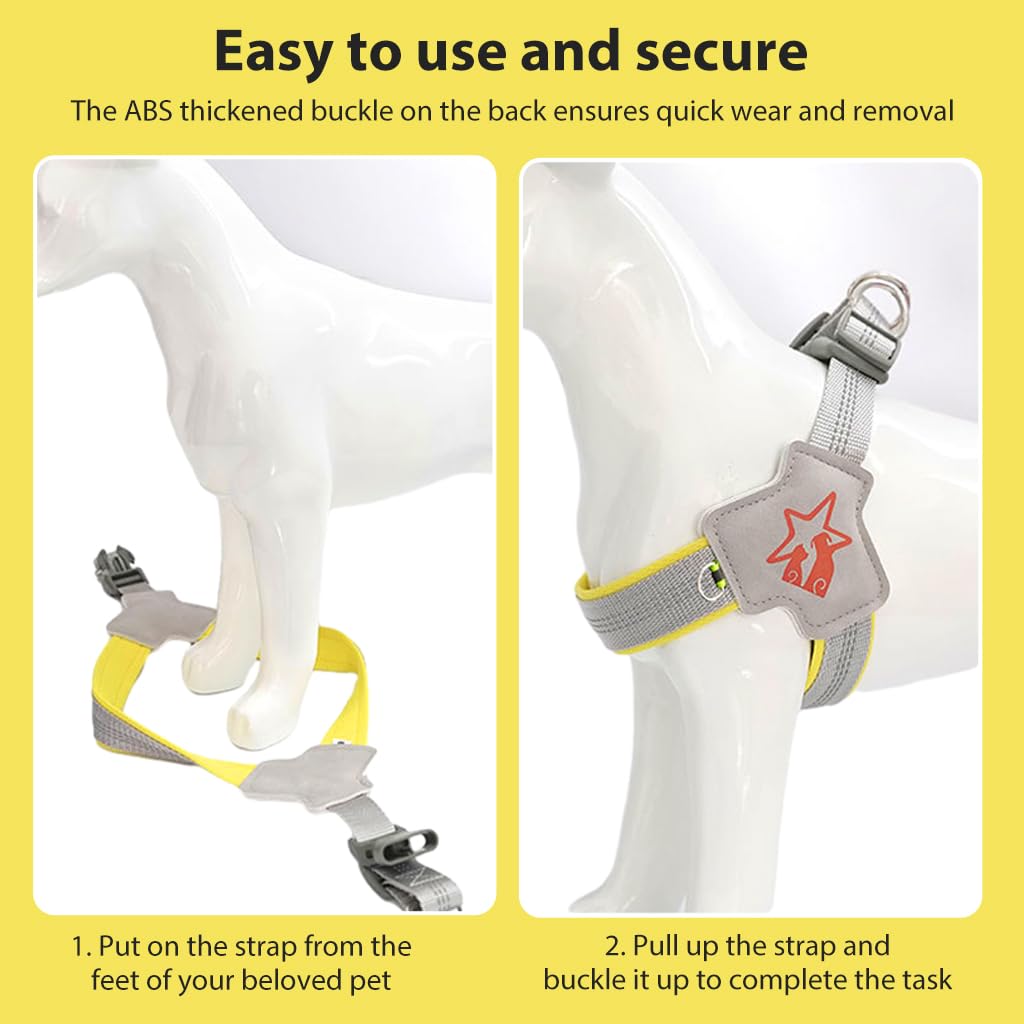 Easy to use and secure

The ABS thickened buckle on the back ensures quick wear and removal

1. Put on the strap from the feet of your beloved pet

2. Pull up the strap and buckle it up to complete the task