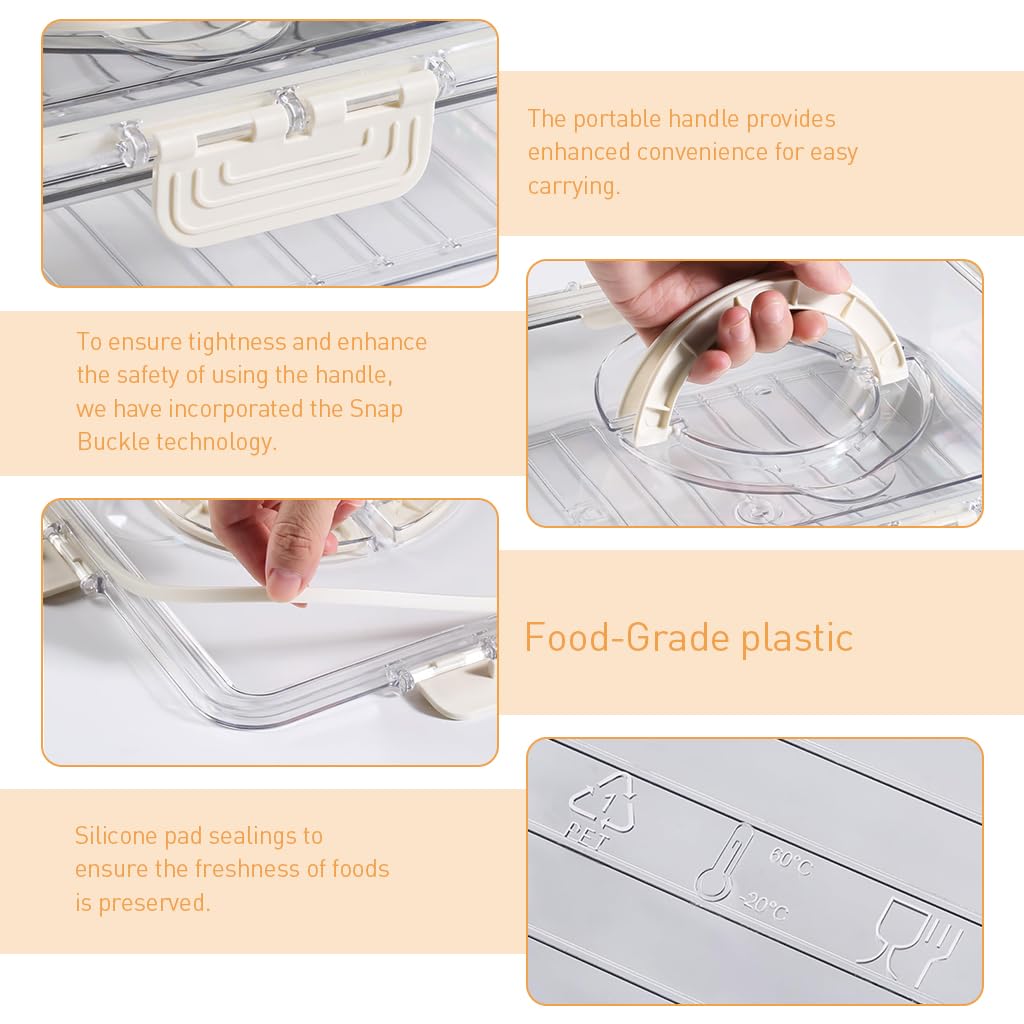 The portable handle provides enhanced convenience for easy carrying.

To ensure tightness and enhance the safety of using the handle, we have incorporated the Snap Buckle technology.

Food-Grade plastic

Silicone pad sealings to ensure the freshness of foods is preserved.

1
PET

60°C
-20°C