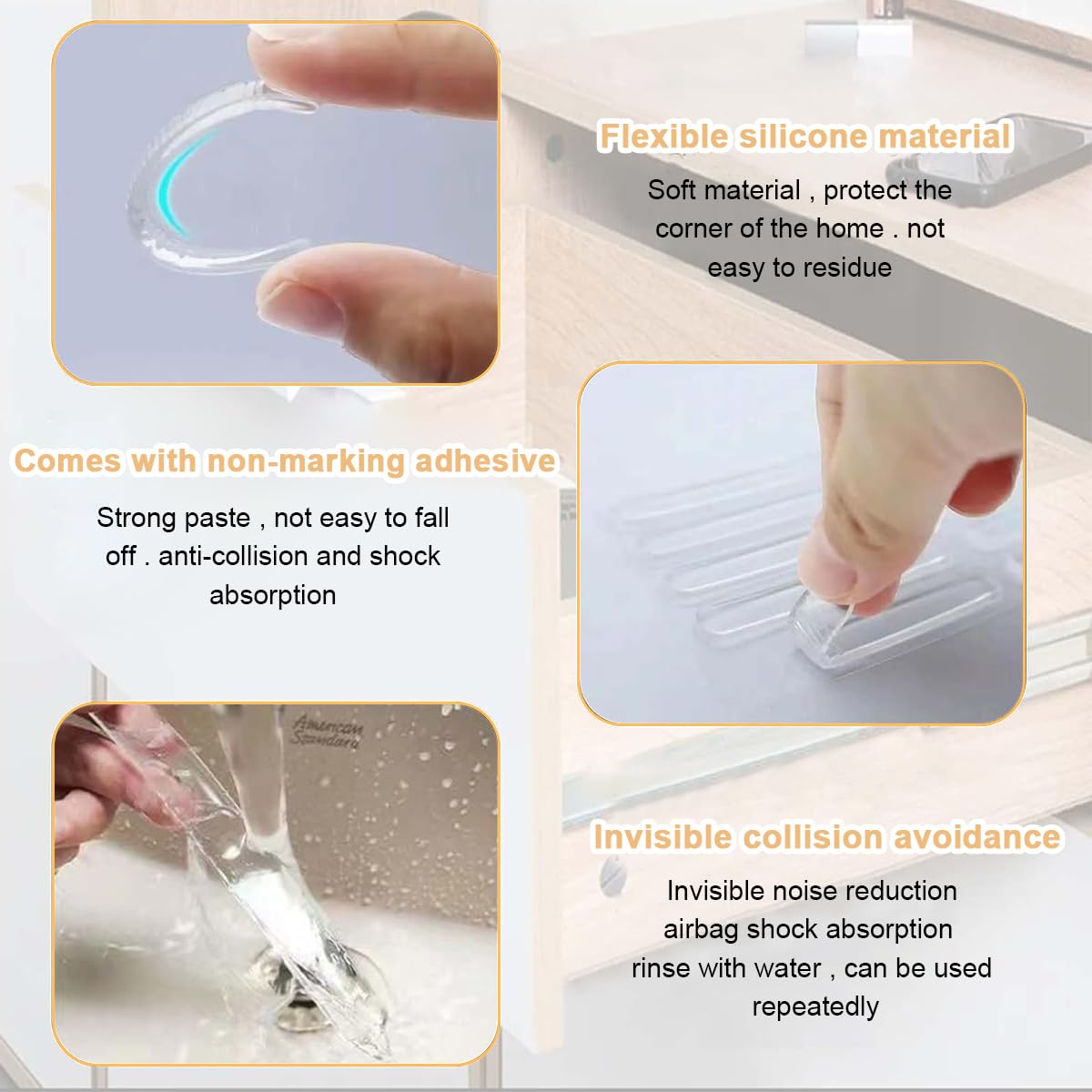 Flexible silicone material

Soft material , protect the corner of the home . not easy to residue

Comes with non-marking adhesive

Strong paste , not easy to fall off . anti-collision and shock absorption

American Standard

Invisible collision avoidance

Invisible noise reduction airbag shock absorption rinse with water , can be used repeatedly