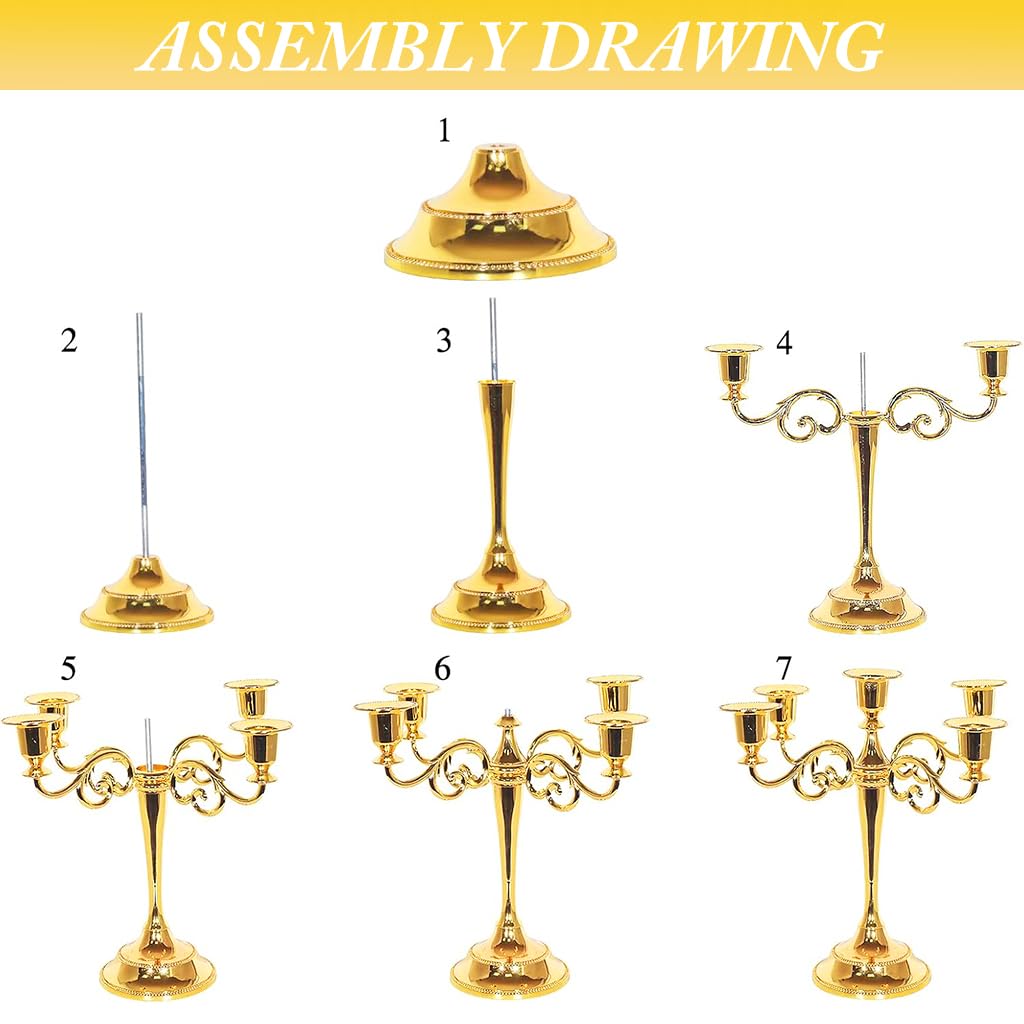 ASSEMBLY DRAWING

1

2

3

4

5

6

7