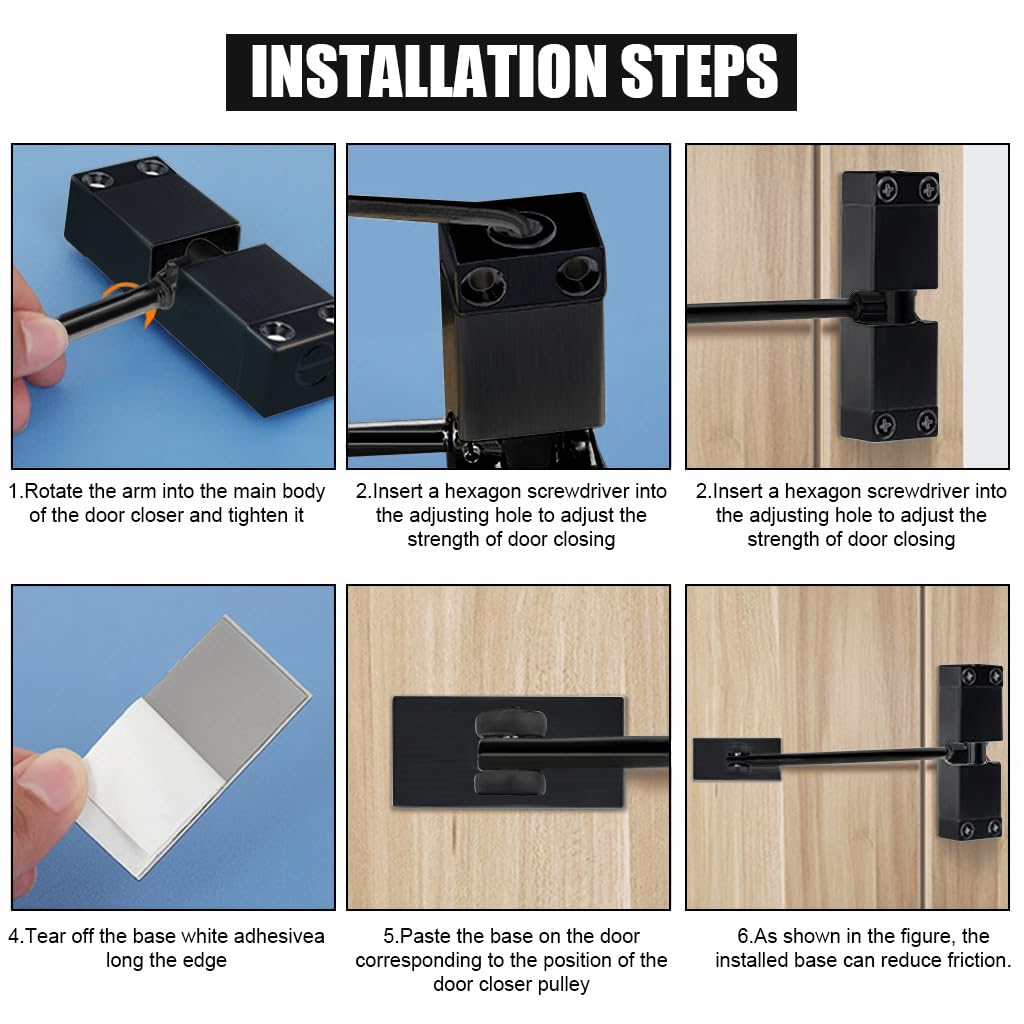 INSTALLATION STEPS

1.Rotate the arm into the main body of the door closer and tighten it

2.Insert a hexagon screwdriver into the adjusting hole to adjust the strength of door closing

2.Insert a hexagon screwdriver into the adjusting hole to adjust the strength of door closing

4.Tear off the base white adhesivea long the edge

5.Paste the base on the door corresponding to the position of the door closer pulley

6.As shown in the figure, the installed base can reduce friction.