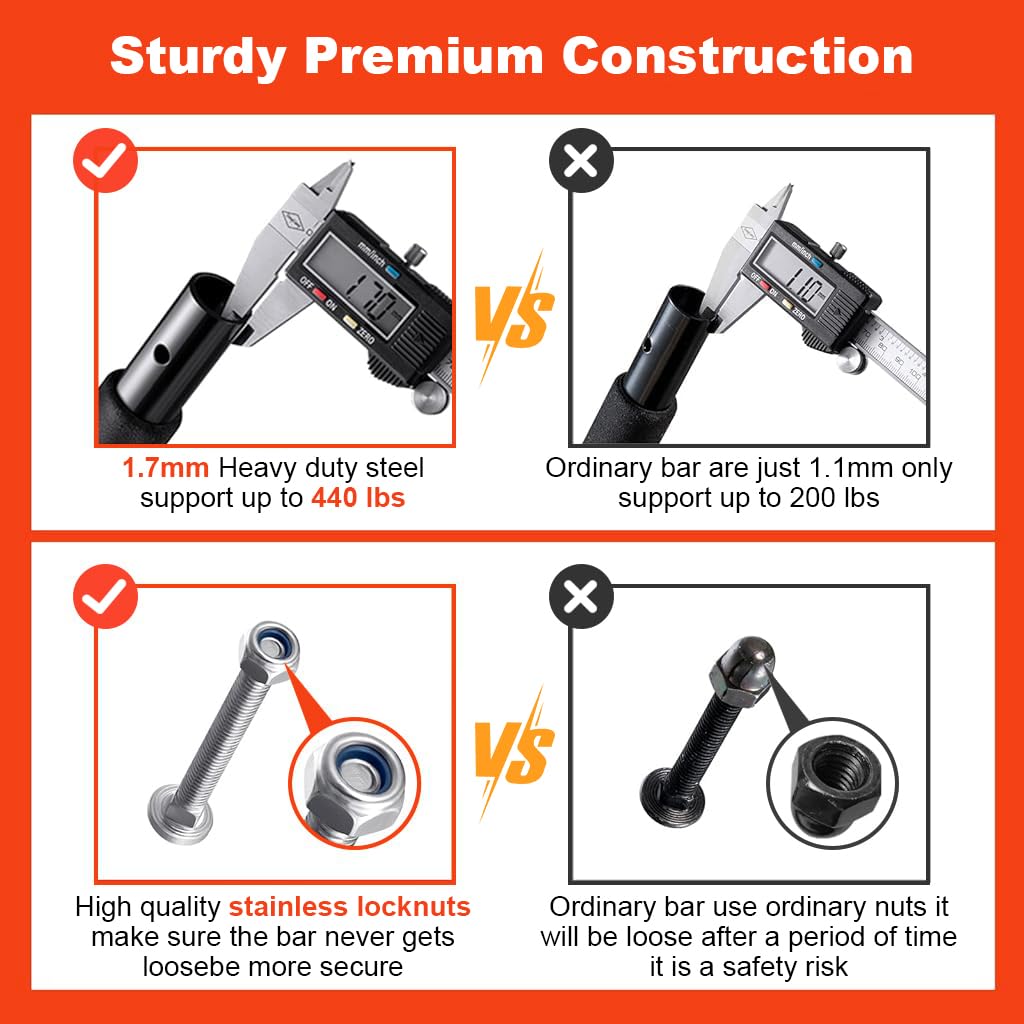 Sturdy Premium Construction

mm/inch
OFF ON ZERO
1.70

VS

mm/inch
OFF ON ZERO
1.10

1.7mm Heavy duty steel support up to 440 lbs

Ordinary bar are just 1.1mm only support up to 200 lbs

VS

High quality stainless locknuts make sure the bar never gets loosebe more secure

Ordinary bar use ordinary nuts it will be loose after a period of time it is a safety risk