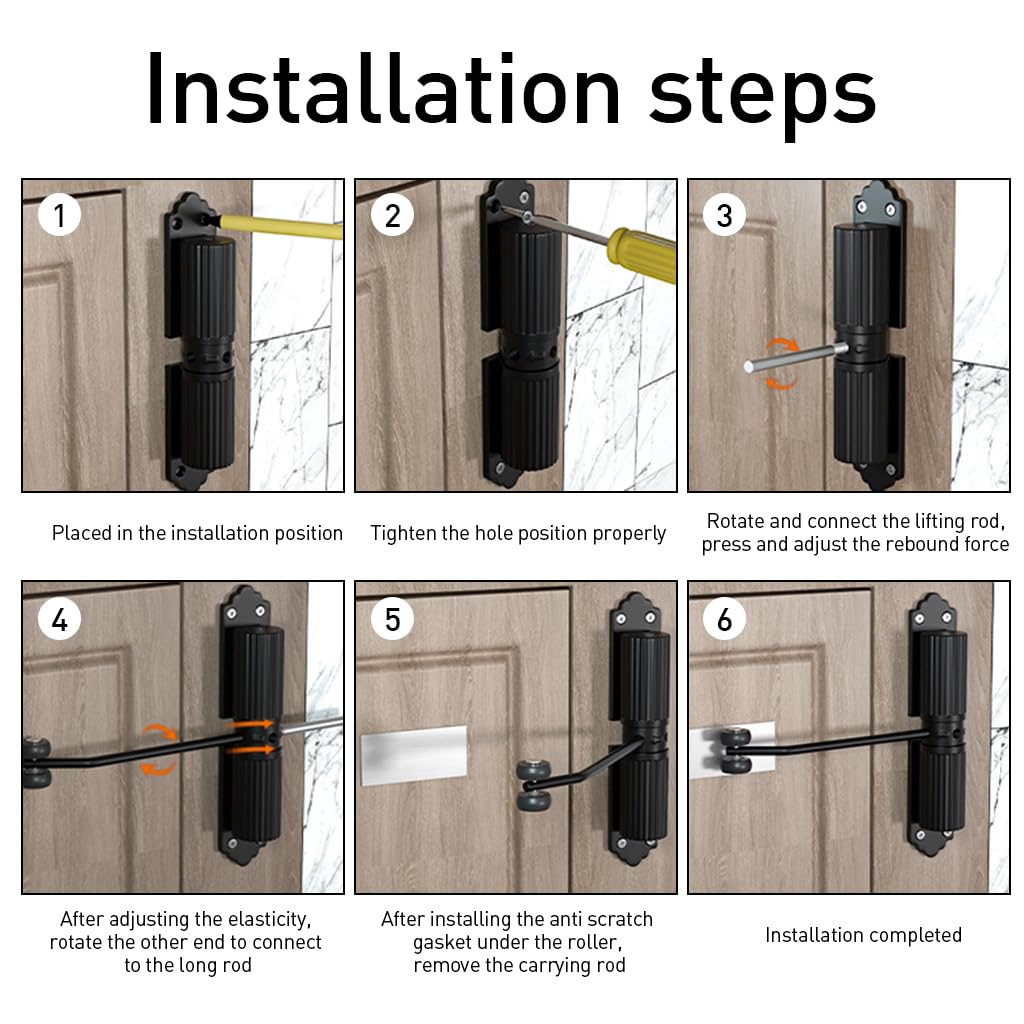 Installation steps

1

Placed in the installation position

2

Tighten the hole position properly

3

Rotate and connect the lifting rod, press and adjust the rebound force

4

After adjusting the elasticity, rotate the other end to connect to the long rod

5

After installing the anti scratch gasket under the roller, remove the carrying rod

6

Installation completed