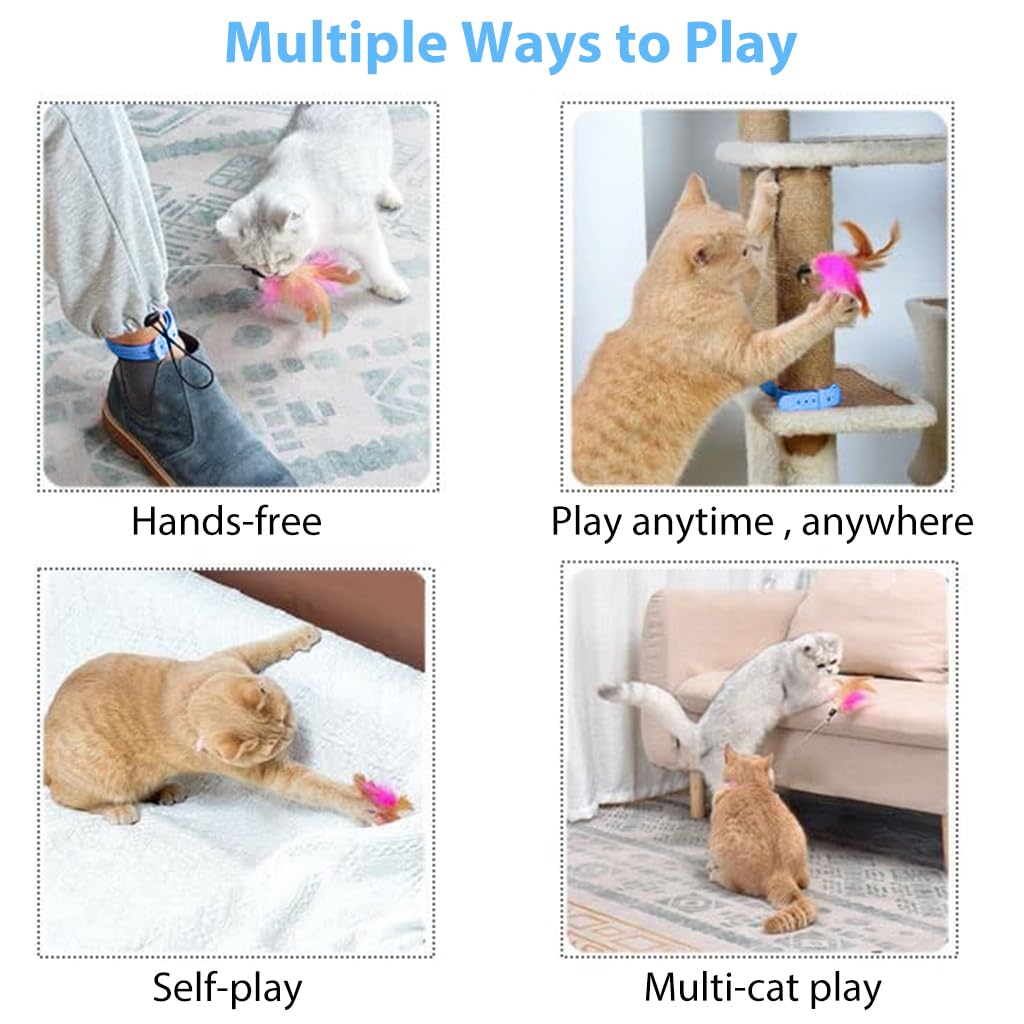 Multiple Ways to Play

Hands-free

Play anytime , anywhere

Self-play

Multi-cat play