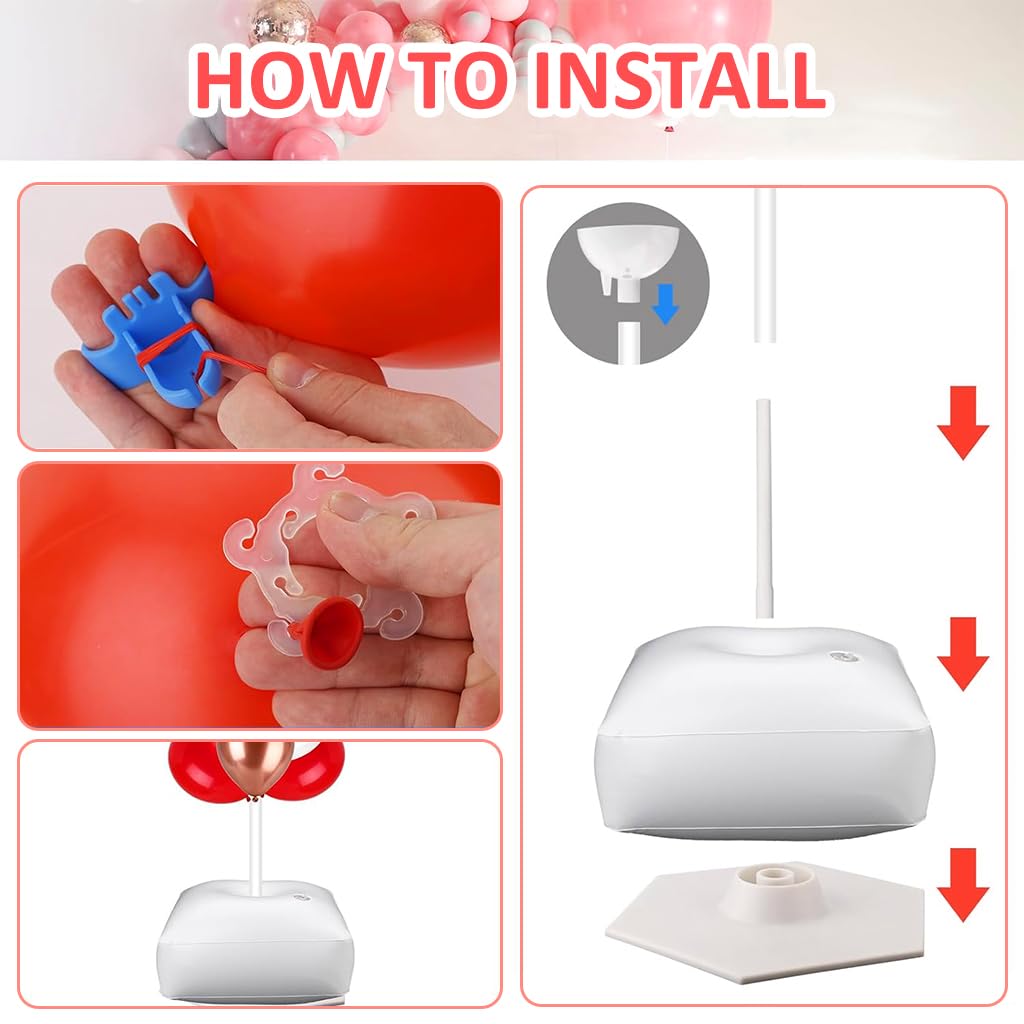 HOW TO INSTALL