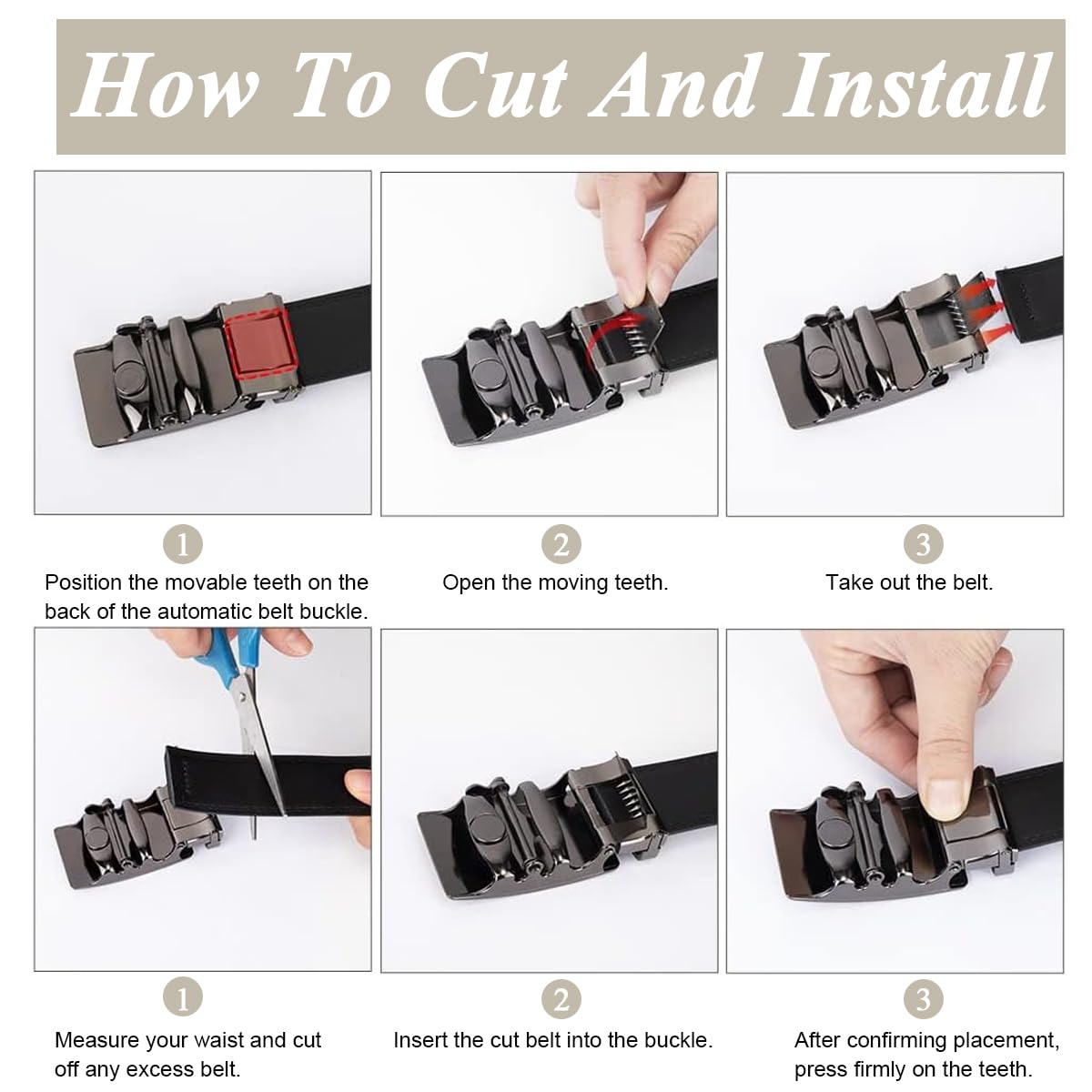 How To Cut And Install

1
Position the movable teeth on the back of the automatic belt buckle.

2
Open the moving teeth.

3
Take out the belt.

1
Measure your waist and cut off any excess belt.

2
Insert the cut belt into the buckle.

3
After confirming placement, press firmly on the teeth.