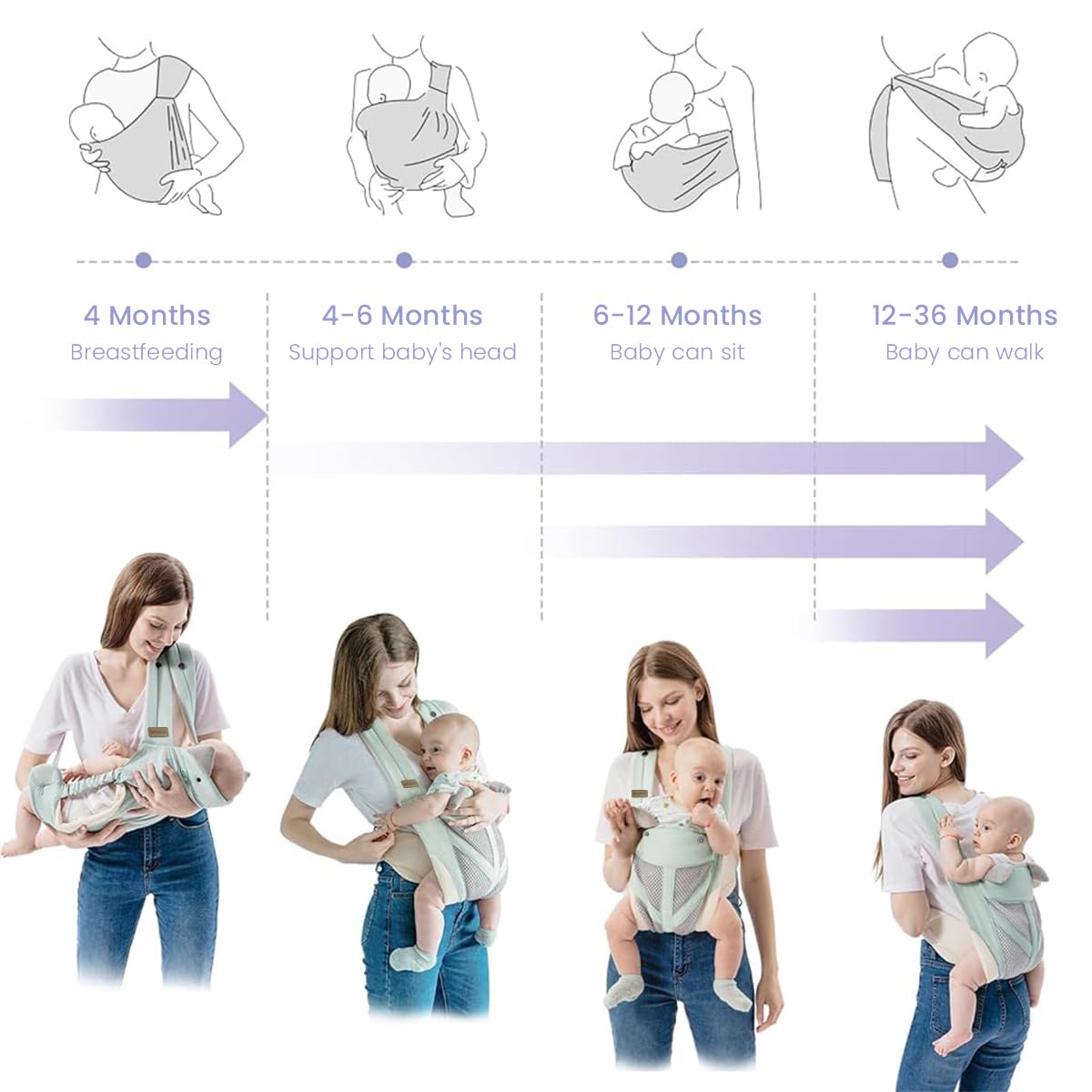 4 Months
Breastfeeding

4-6 Months
Support baby's head

6-12 Months
Baby can sit

12-36 Months
Baby can walk