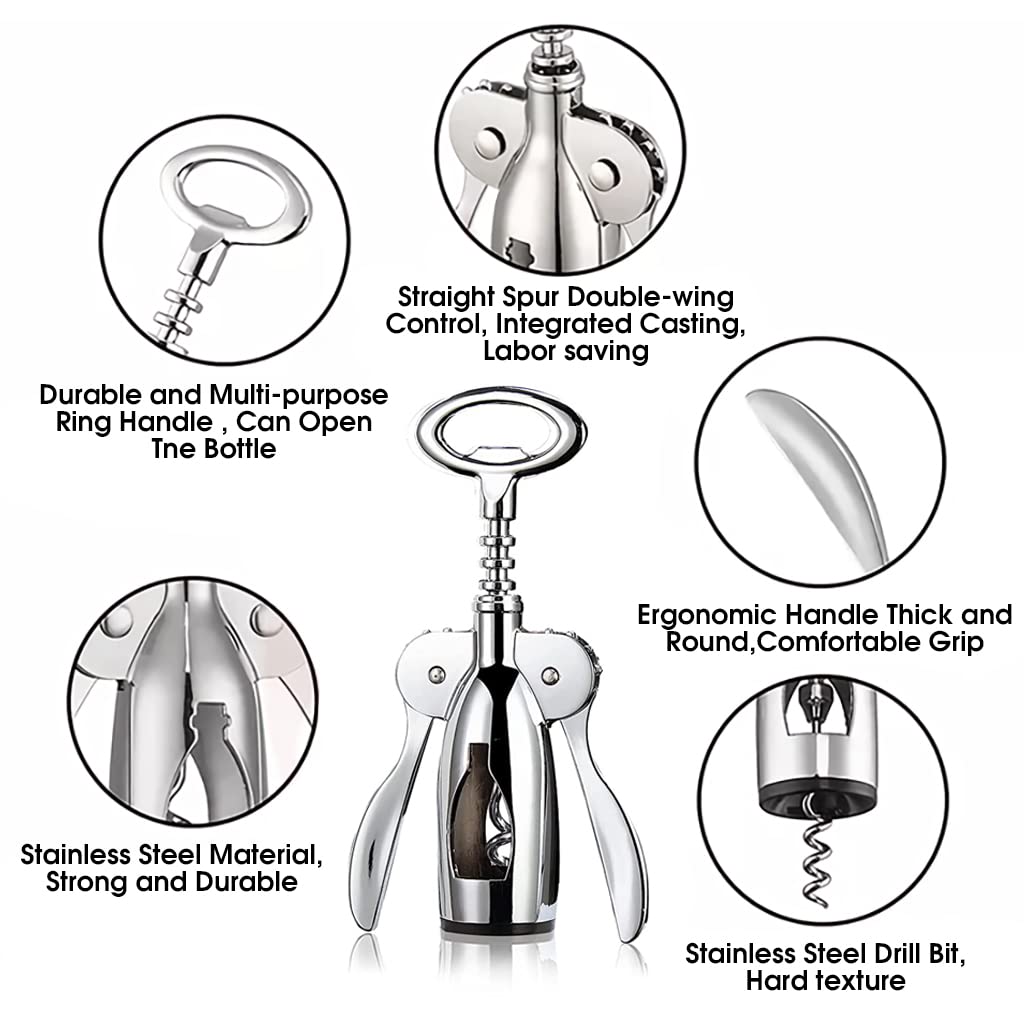 Straight Spur Double-wing Control, Integrated Casting, Labor saving

Durable and Multi-purpose Ring Handle , Can Open Tne Bottle

Ergonomic Handle Thick and Round,Comfortable Grip

Stainless Steel Material, Strong and Durable

Stainless Steel Drill Bit, Hard texture