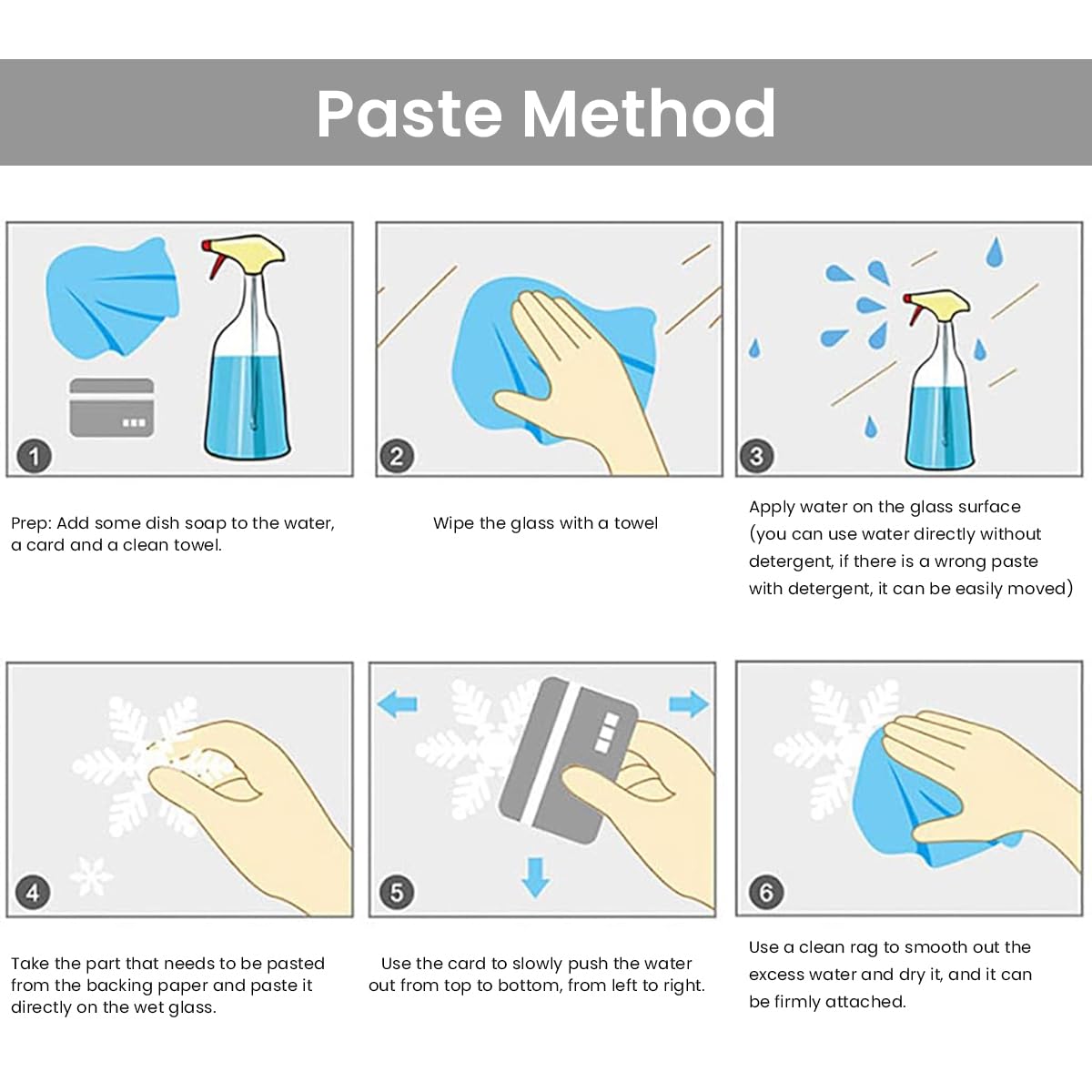 Paste Method

1

Prep: Add some dish soap to the water, a card and a clean towel.

2

Wipe the glass with a towel

3

Apply water on the glass surface (you can use water directly without detergent, if there is a wrong paste with detergent, it can be easily moved)

4

Take the part that needs to be pasted from the backing paper and paste it directly on the wet glass.

5

Use the card to slowly push the water out from top to bottom, from left to right.

6

Use a clean rag to smooth out the excess water and dry it, and it can be firmly attached.