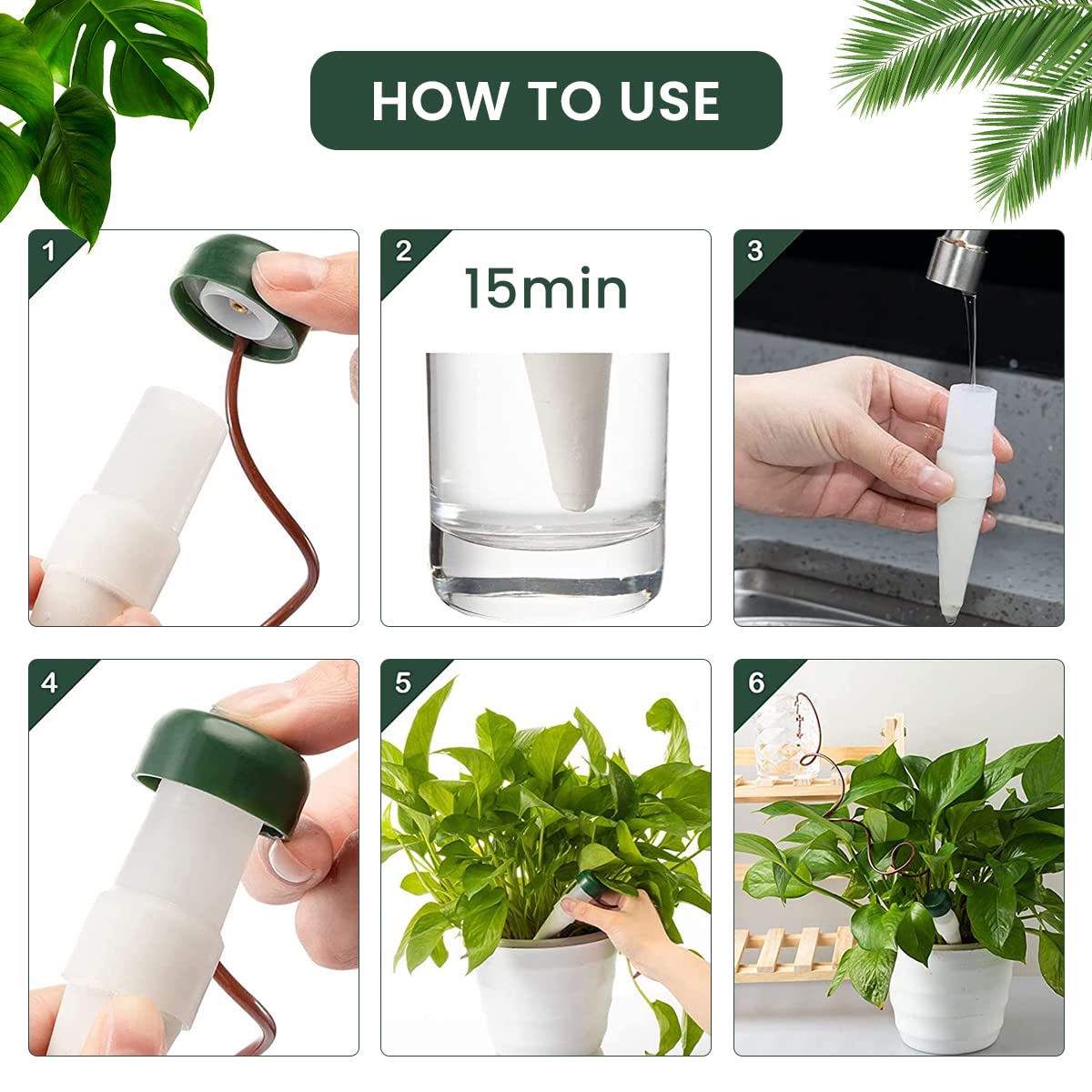 HOW TO USE

1

2

15min

3

4

5

6