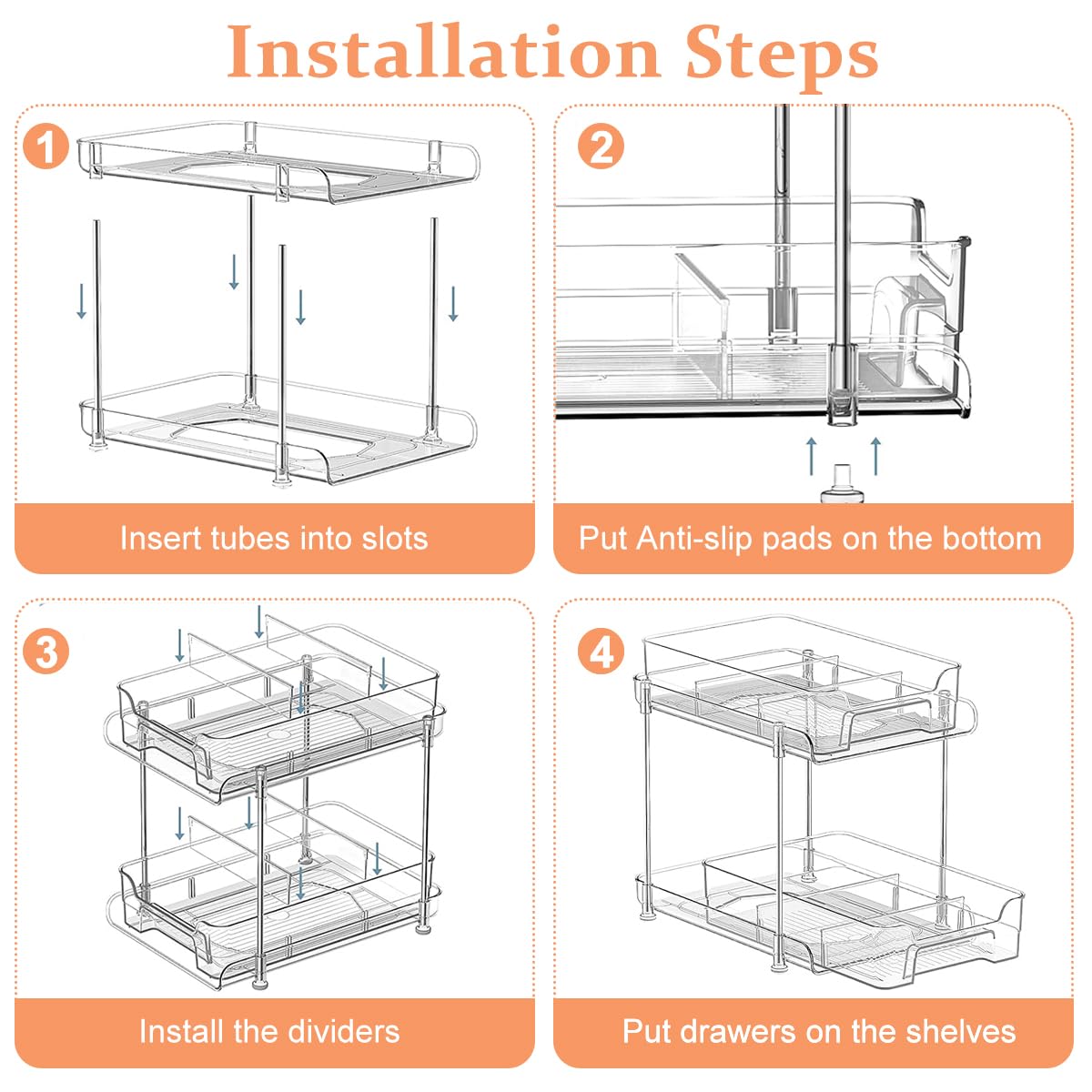 Installation Steps

1

Insert tubes into slots

2

Put Anti-slip pads on the bottom

3

Install the dividers

4

Put drawers on the shelves