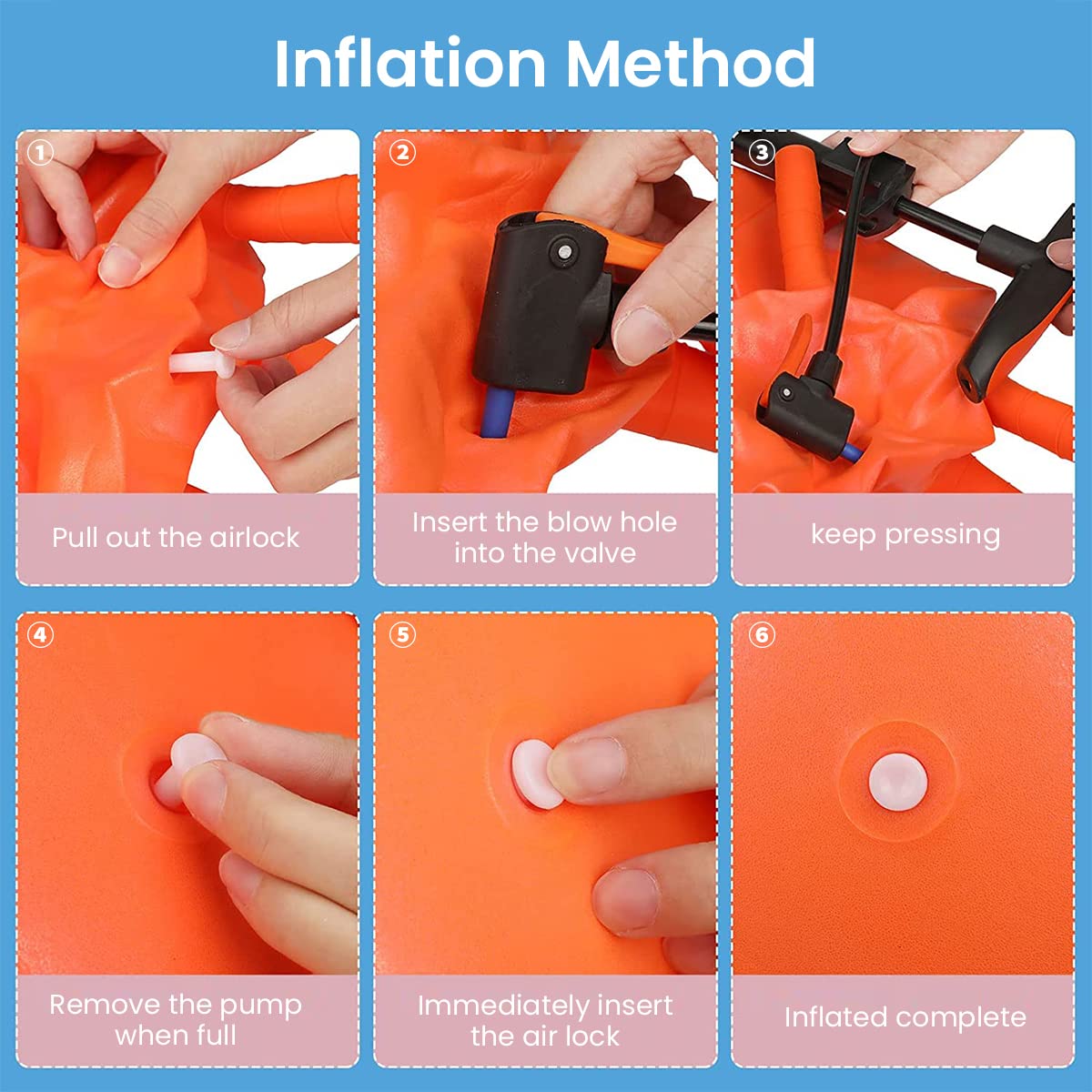 Inflation Method

①
Pull out the airlock

②
Insert the blow hole into the valve

③
keep pressing

④
Remove the pump when full

⑤
Immediately insert the air lock

⑥
Inflated complete