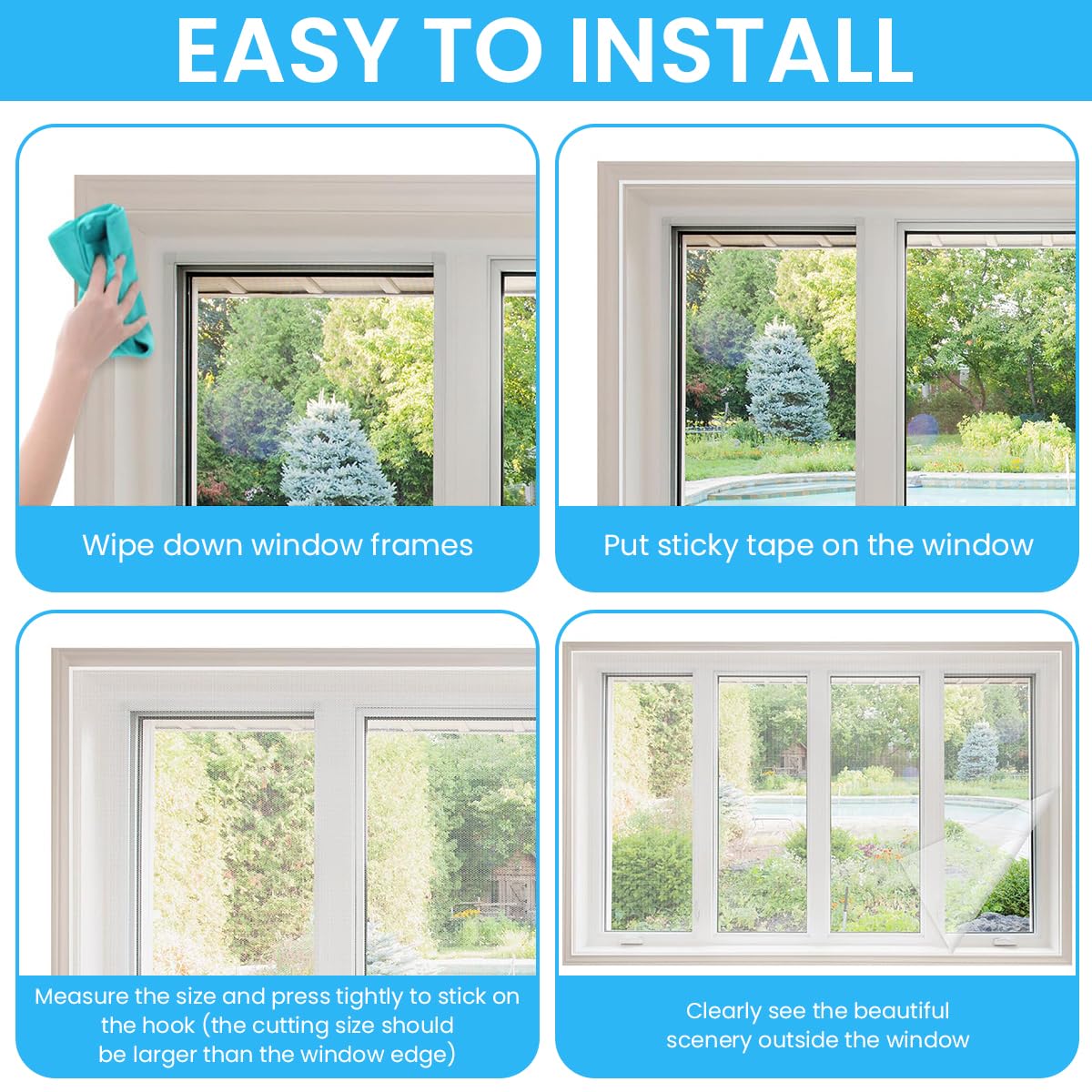 EASY TO INSTALL

Wipe down window frames

Put sticky tape on the window

Measure the size and press tightly to stick on the hook (the cutting size should be larger than the window edge)

Clearly see the beautiful scenery outside the window