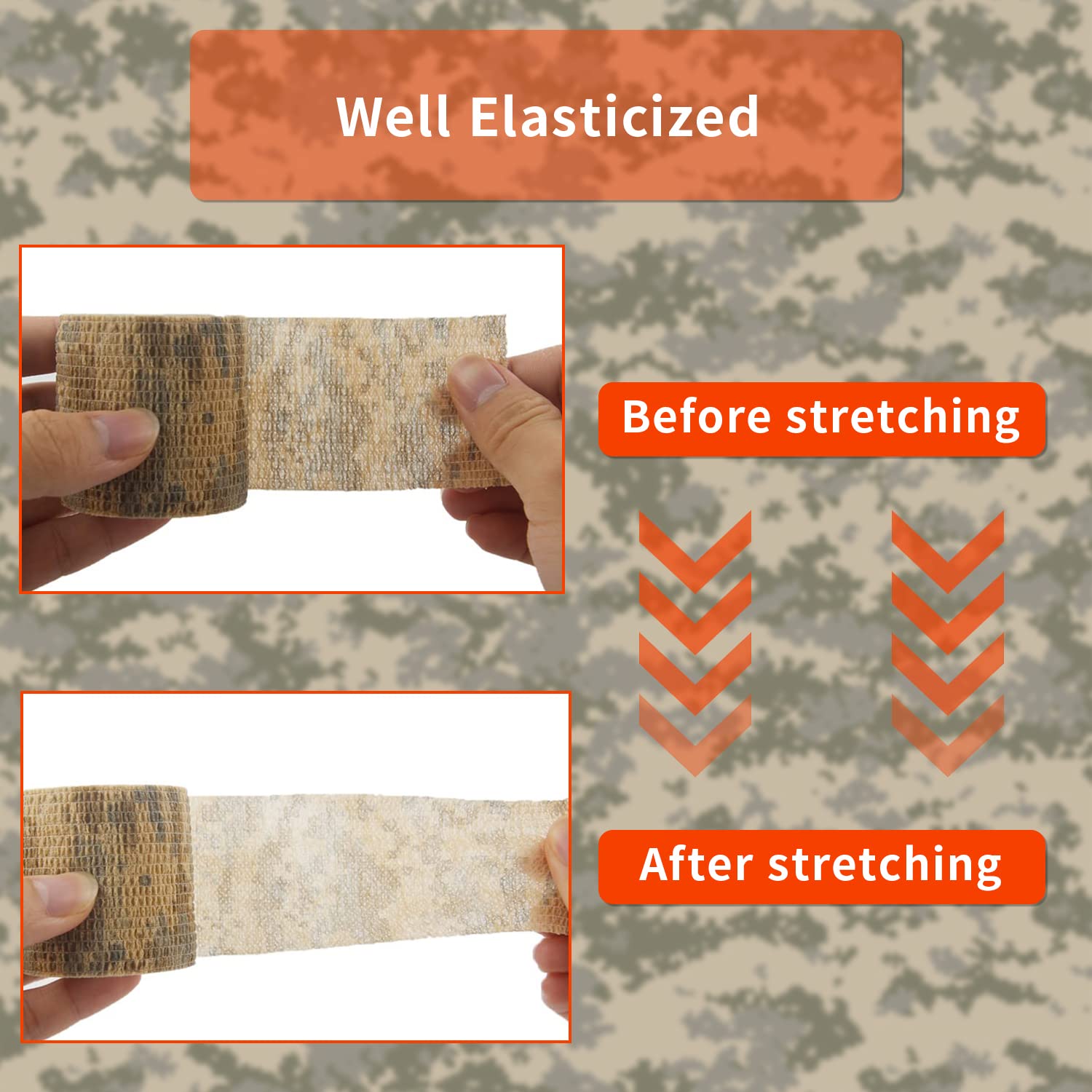 Well Elasticized

Before stretching

After stretching