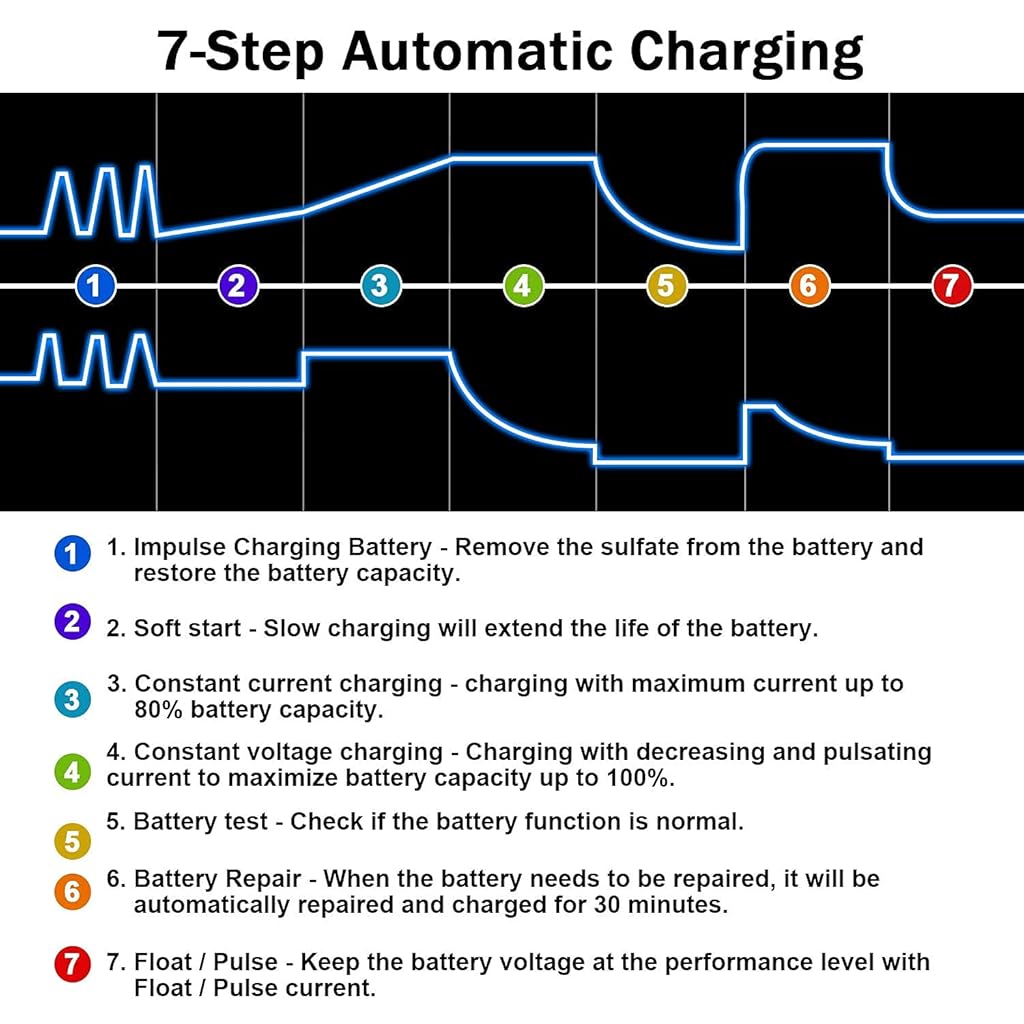 7-Step Automatic Charging

1 2 3 4 5 6 7

1 1. Impulse Charging Battery - Remove the sulfate from the battery and restore the battery capacity.

2 2. Soft start - Slow charging will extend the life of the battery.

3 3. Constant current charging - charging with maximum current up to 80% battery capacity.

4 4. Constant voltage charging - Charging with decreasing and pulsating current to maximize battery capacity up to 100%.

5 5. Battery test - Check if the battery function is normal.

6 6. Battery Repair - When the battery needs to be repaired, it will be automatically repaired and charged for 30 minutes.

7 7. Float / Pulse - Keep the battery voltage at the performance level with Float / Pulse current.