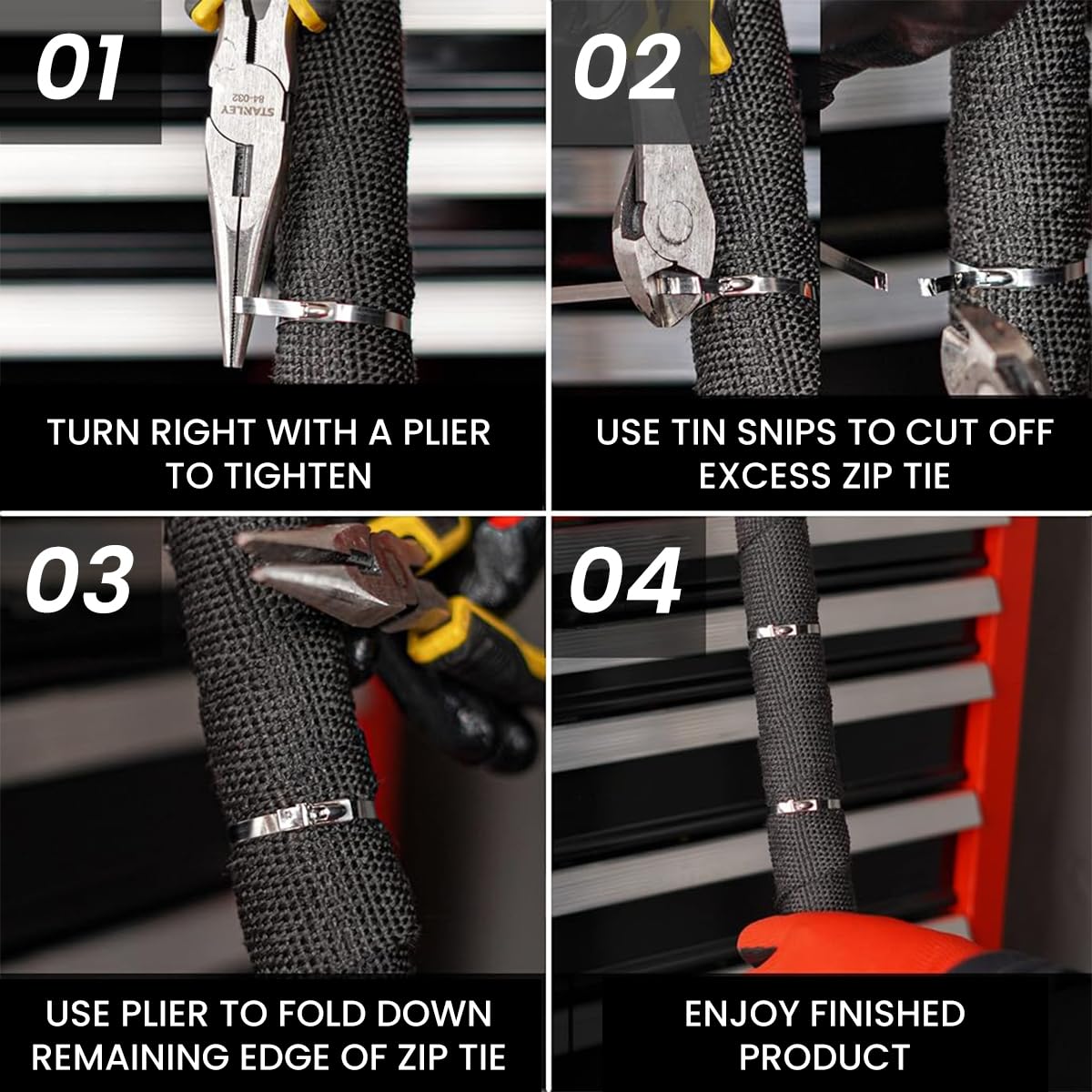 01

STANLEY
84-032

TURN RIGHT WITH A PLIER TO TIGHTEN

02

USE TIN SNIPS TO CUT OFF EXCESS ZIP TIE

03

USE PLIER TO FOLD DOWN REMAINING EDGE OF ZIP TIE

04

ENJOY FINISHED PRODUCT