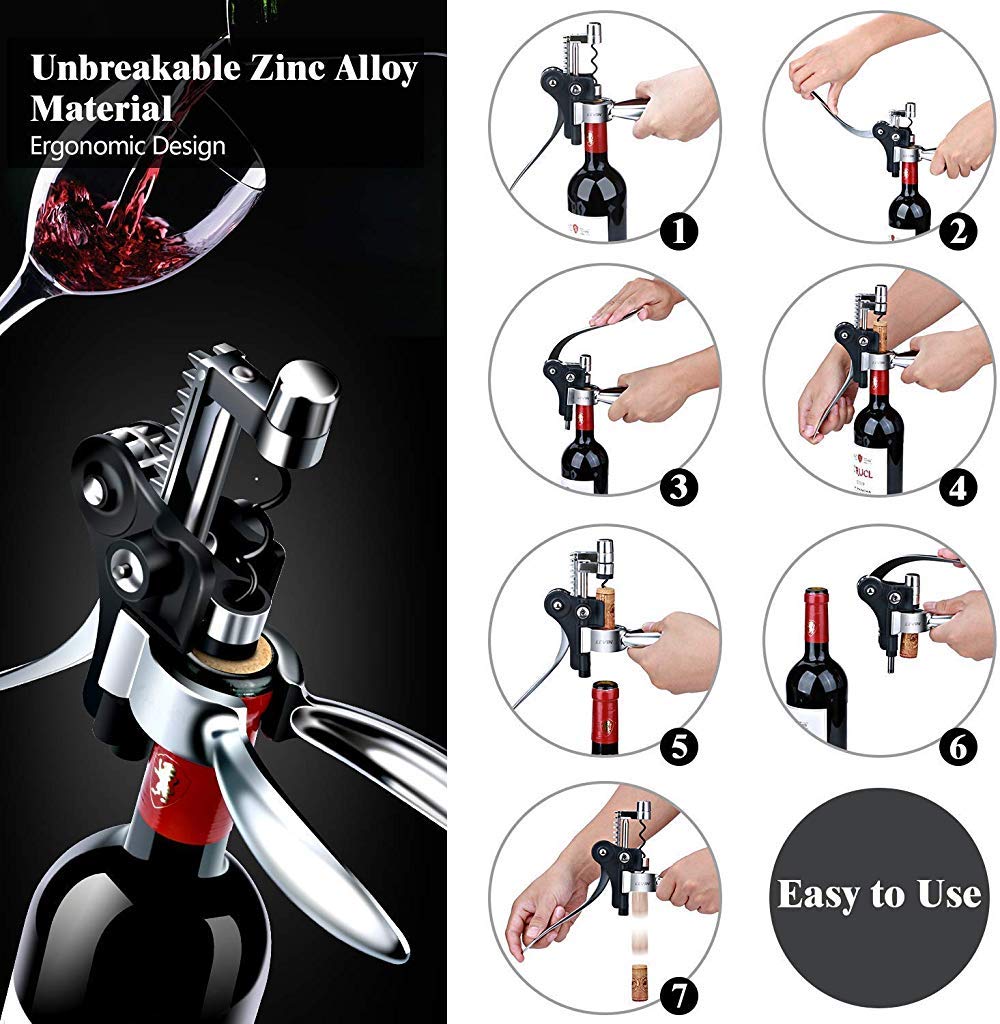 Unbreakable Zinc Alloy Material
Ergonomic Design

1
2
3
4
5
6
7

Easy to Use