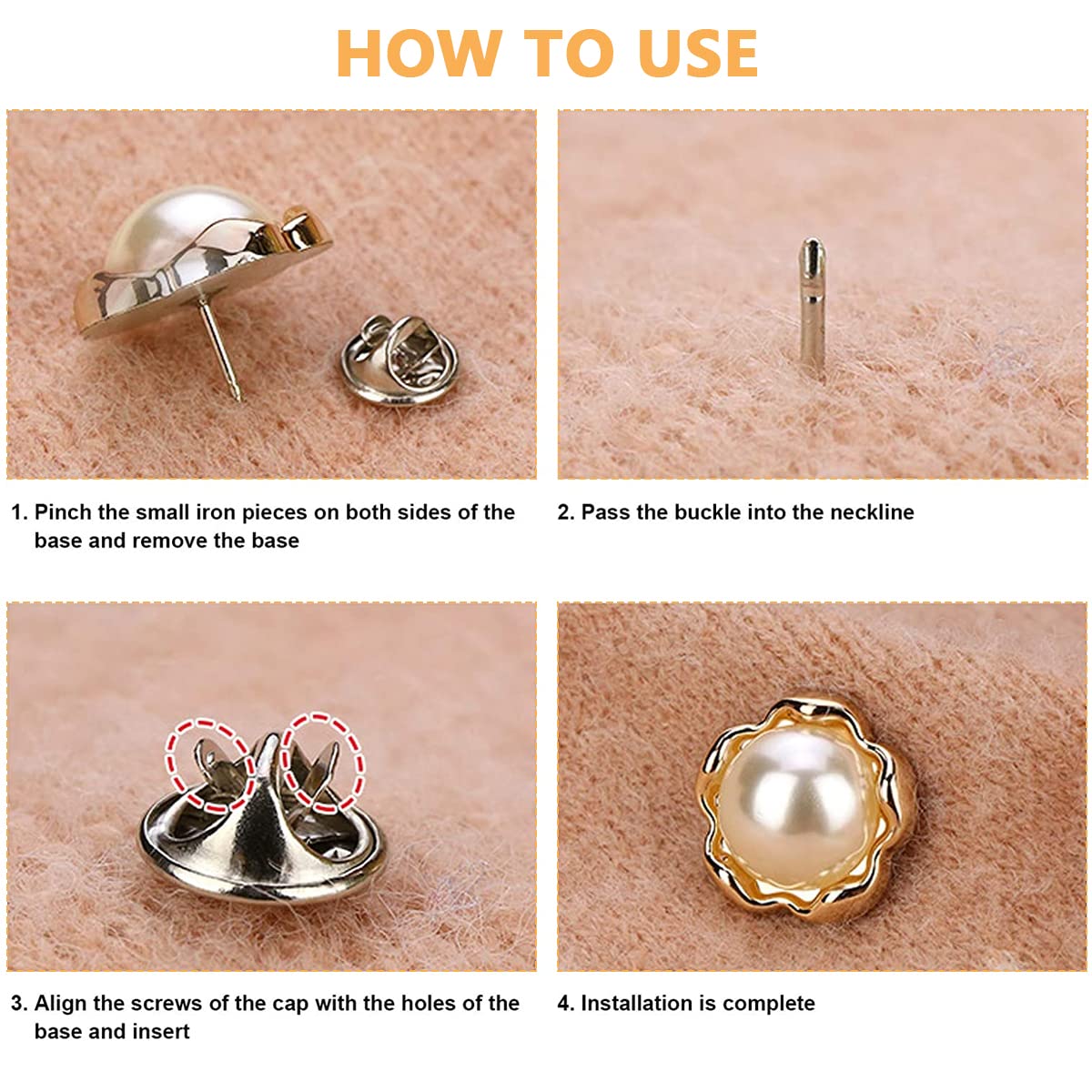 HOW TO USE

1. Pinch the small iron pieces on both sides of the base and remove the base

2. Pass the buckle into the neckline

3. Align the screws of the cap with the holes of the base and insert

4. Installation is complete