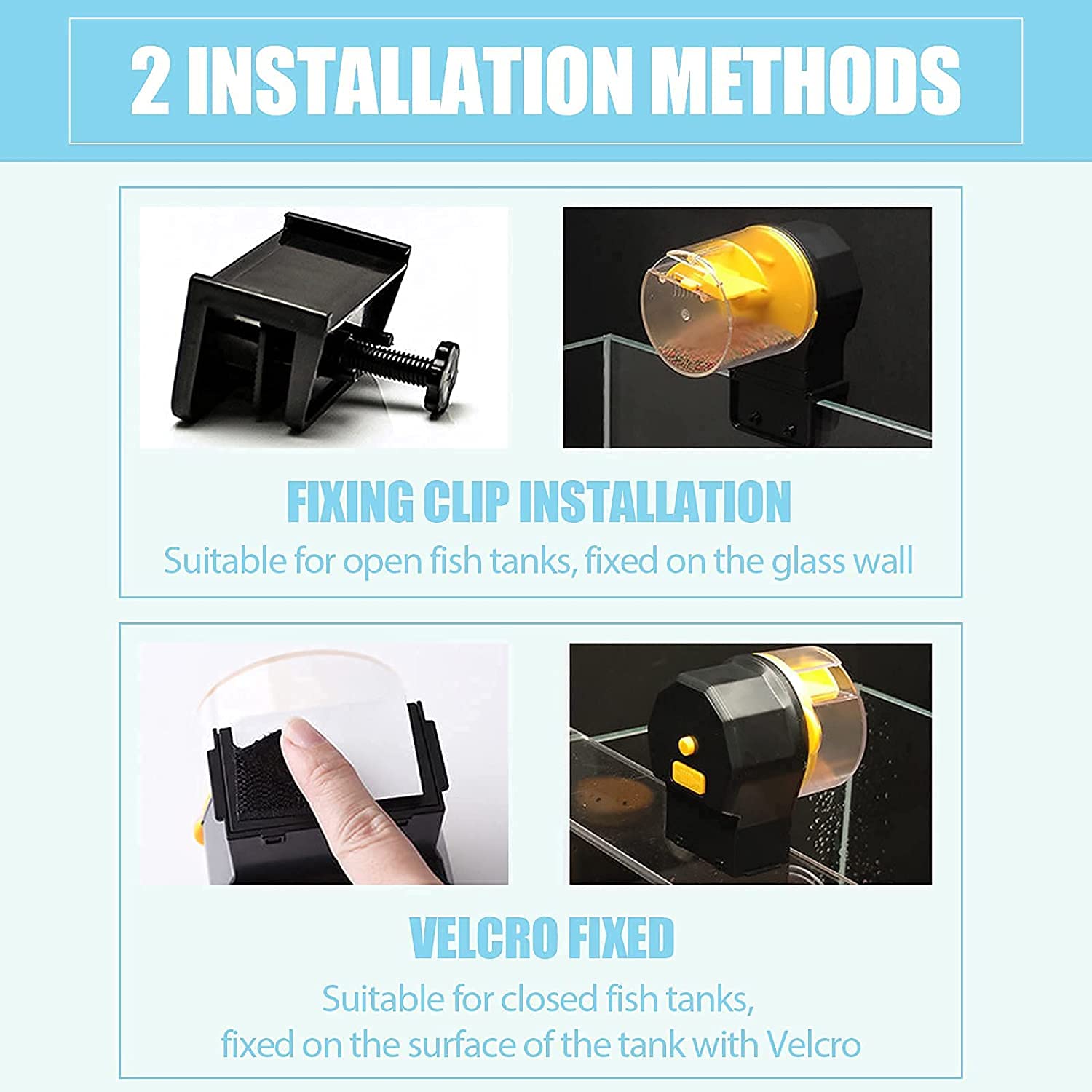 2 INSTALLATION METHODS

FIXING CLIP INSTALLATION

Suitable for open fish tanks, fixed on the glass wall

VELCRO FIXED

Suitable for closed fish tanks, fixed on the surface of the tank with Velcro