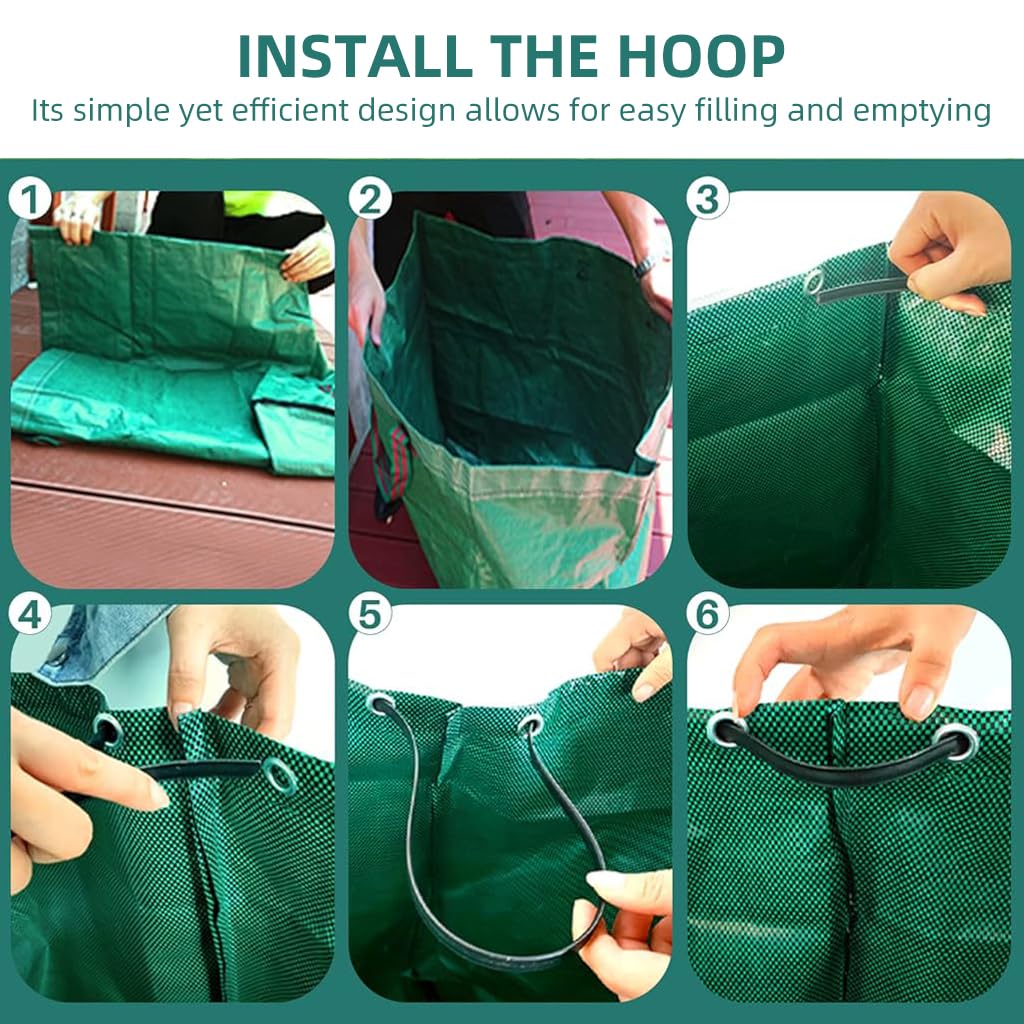 INSTALL THE HOOP
Its simple yet efficient design allows for easy filling and emptying

1

2

3

4

5

6