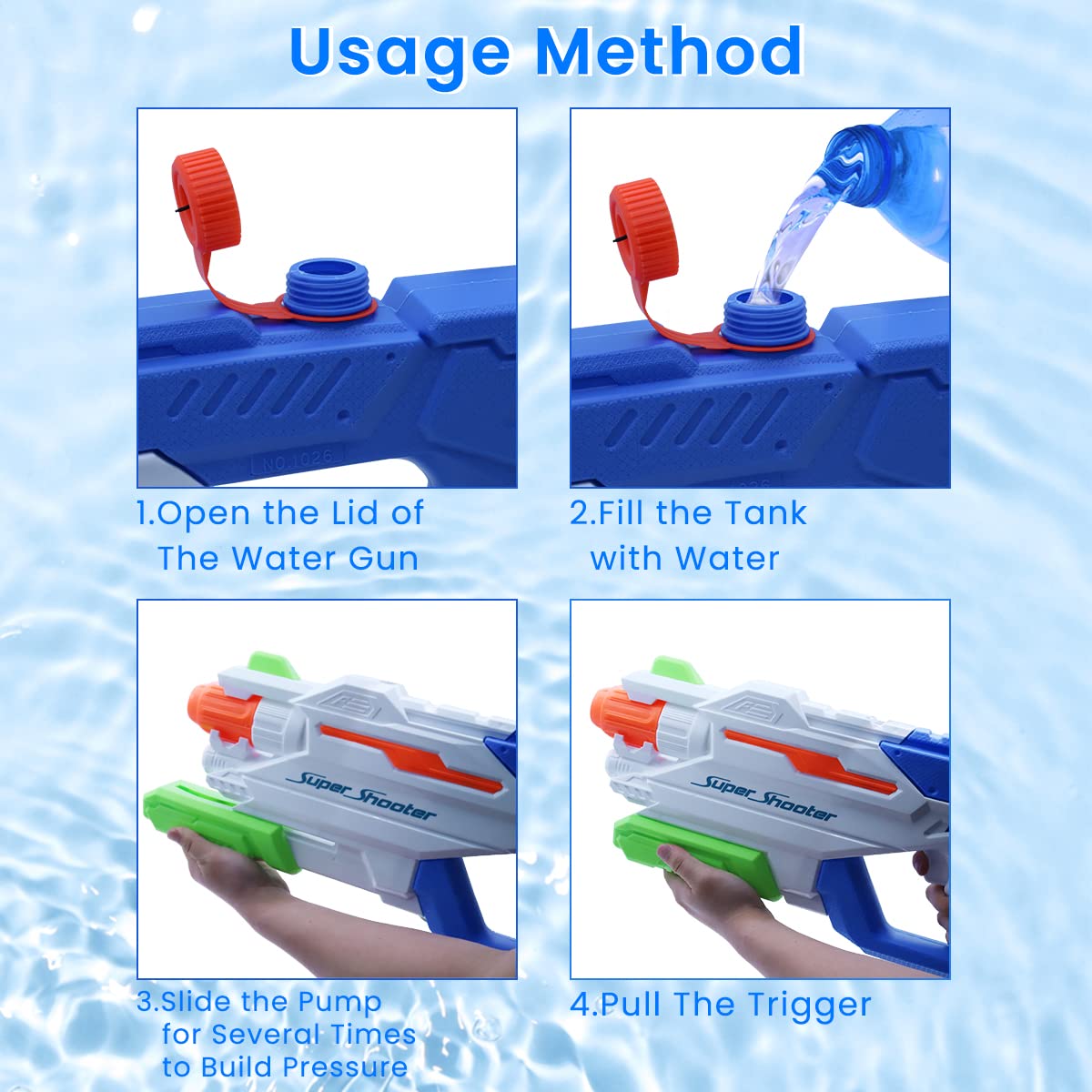 Usage Method

NO.1026

1.Open the Lid of The Water Gun

2.Fill the Tank with Water

Super Shooter

3.Slide the Pump for Several Times to Build Pressure

Super Shooter

4.Pull The Trigger