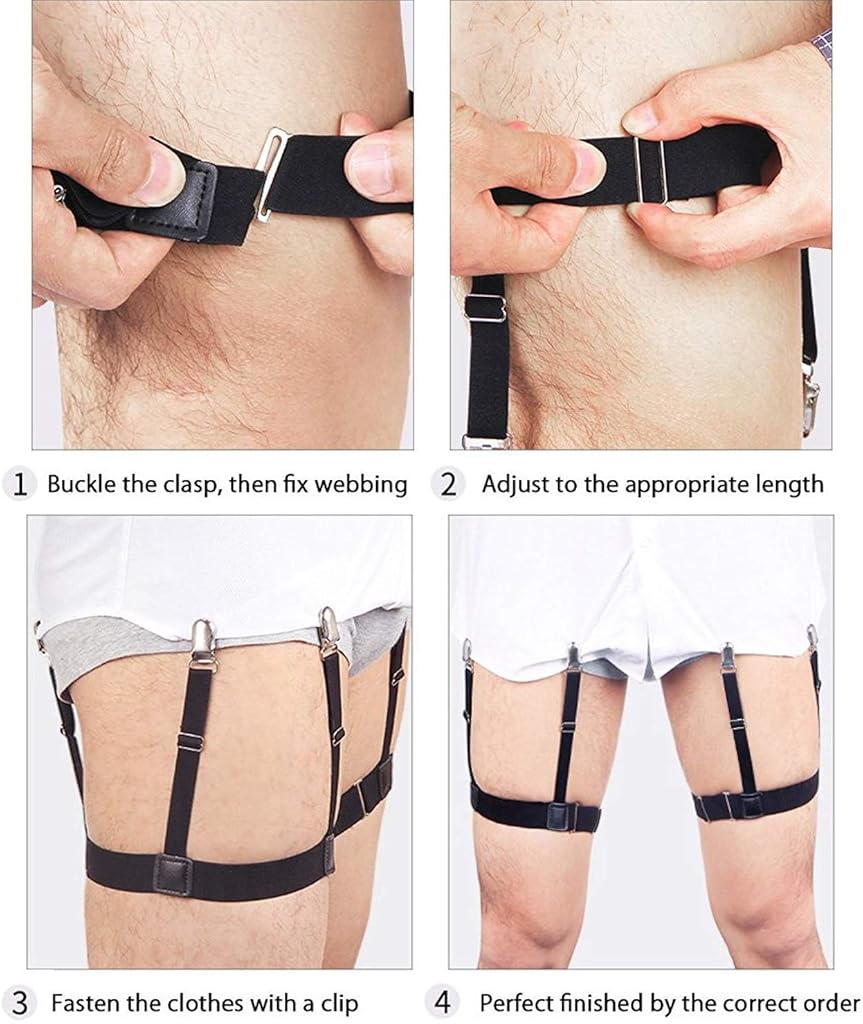 1 Buckle the clasp, then fix webbing

2 Adjust to the appropriate length

3 Fasten the clothes with a clip

4 Perfect finished by the correct order