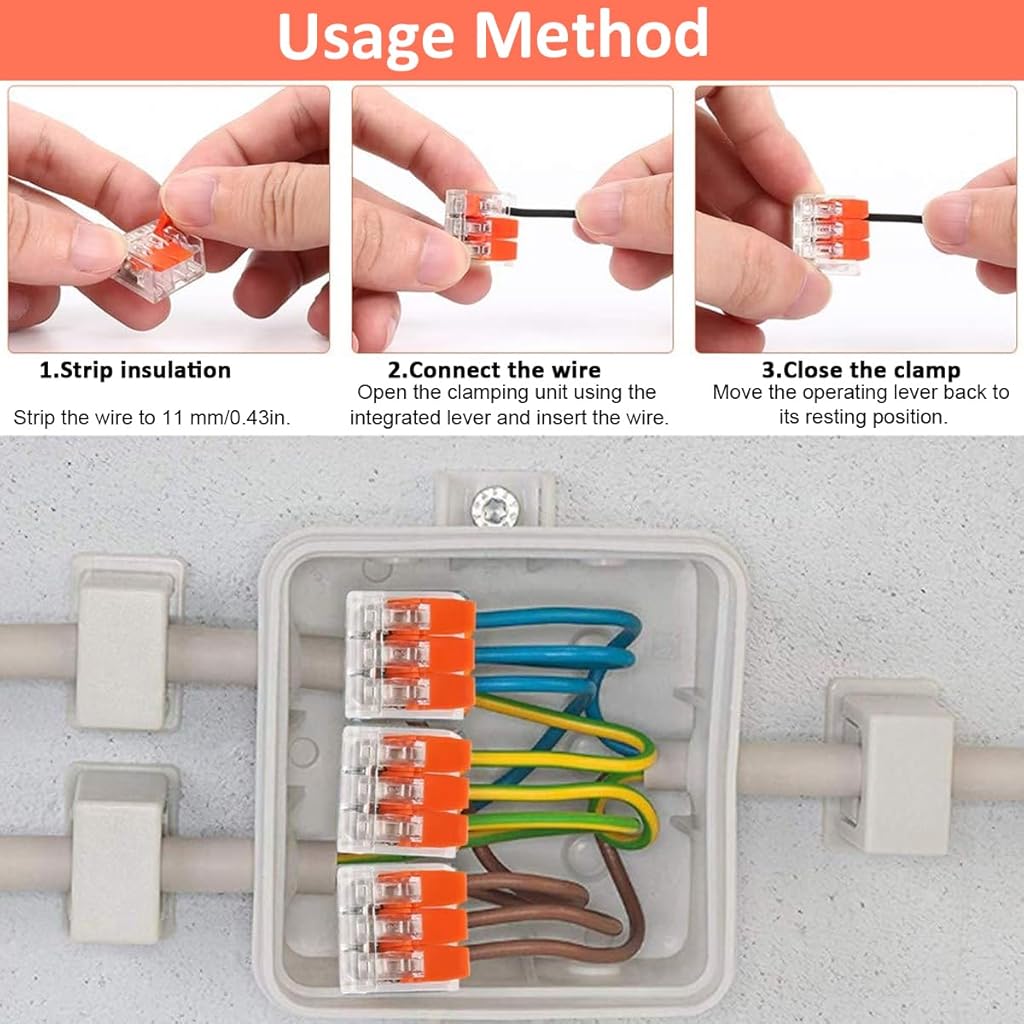 Usage Method

1.Strip insulation

Strip the wire to 11 mm/0.43in.

2.Connect the wire

Open the clamping unit using the integrated lever and insert the wire.

3.Close the clamp

Move the operating lever back to its resting position.