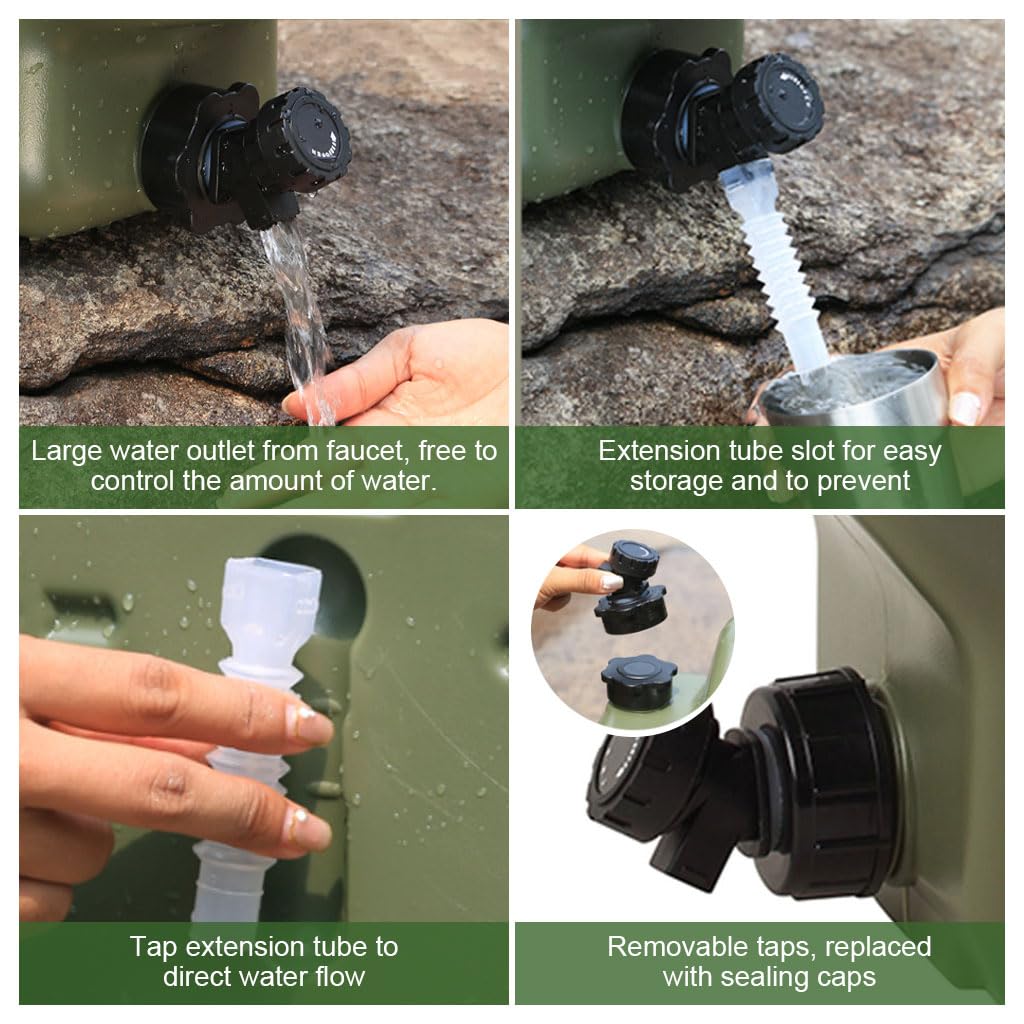 Large water outlet from faucet, free to control the amount of water.

Extension tube slot for easy storage and to prevent

Tap extension tube to direct water flow

Removable taps, replaced with sealing caps