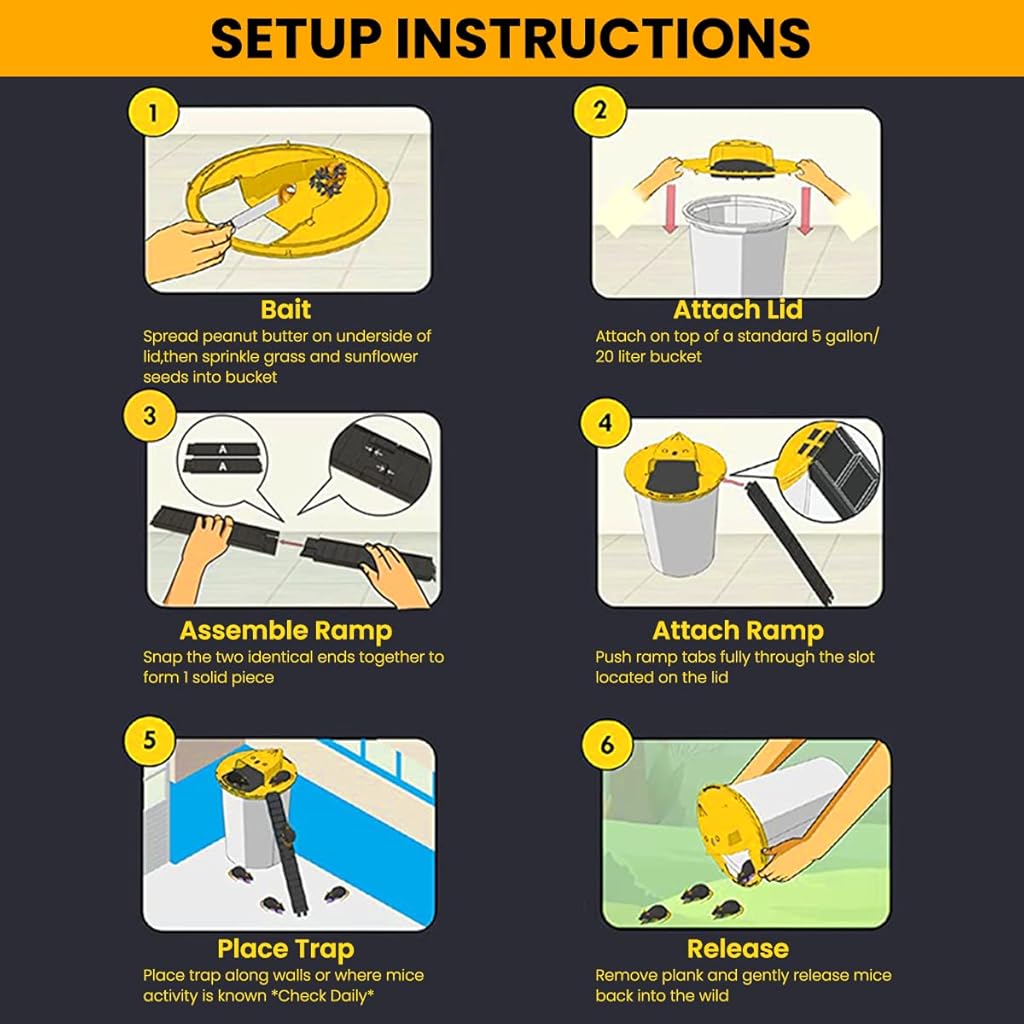 SETUP INSTRUCTIONS

1

Bait
Spread peanut butter on underside of lid,then sprinkle grass and sunflower seeds into bucket

2

Attach Lid
Attach on top of a standard 5 gallon/ 20 liter bucket

3

A
A

Assemble Ramp
Snap the two identical ends together to form 1 solid piece

4

Attach Ramp
Push ramp tabs fully through the slot located on the lid

5

Place Trap
Place trap along walls or where mice activity is known *Check Daily*

6

Release
Remove plank and gently release mice back into the wild