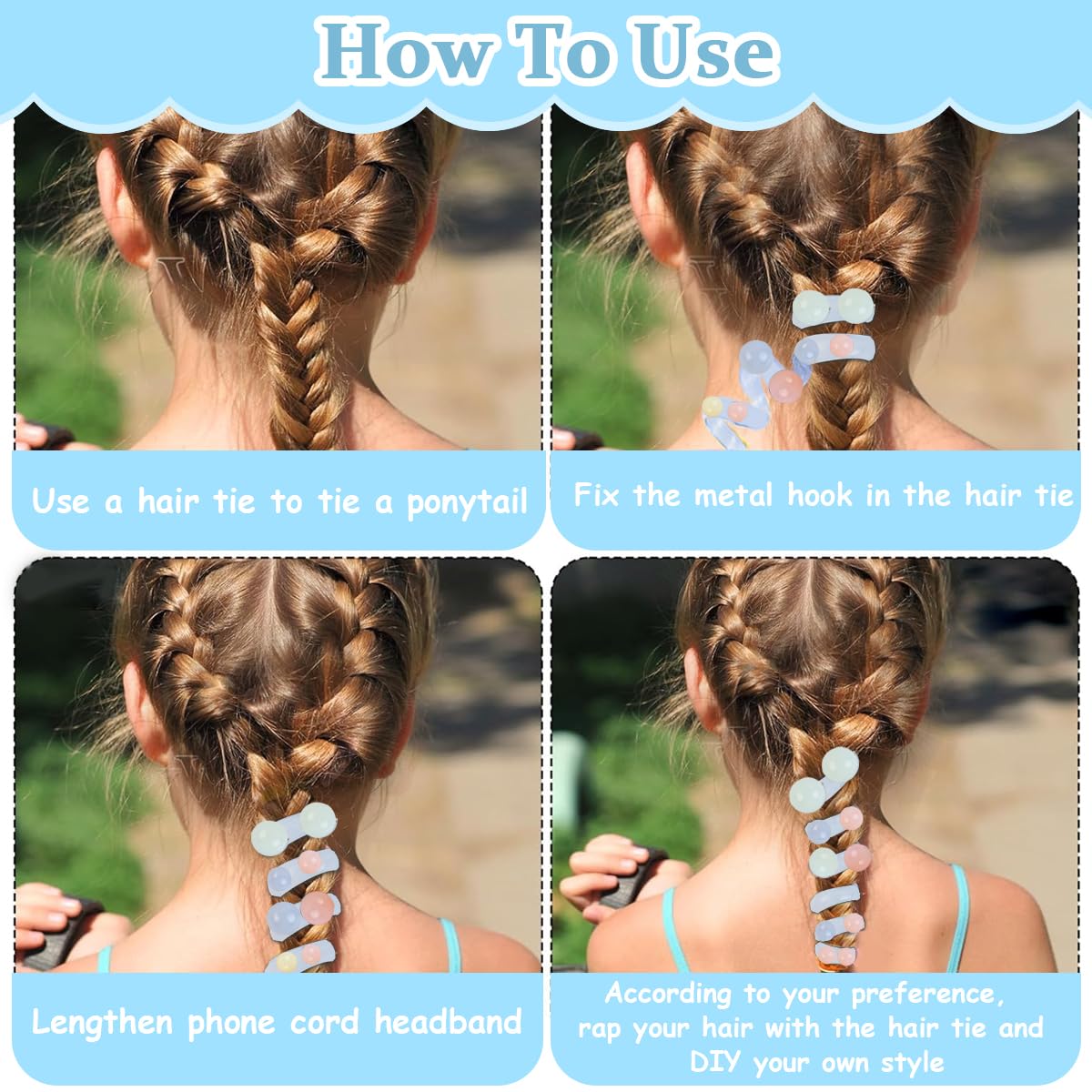 How To Use

Use a hair tie to tie a ponytail

Fix the metal hook in the hair tie

Lengthen phone cord headband

According to your preference, rap your hair with the hair tie and DIY your own style