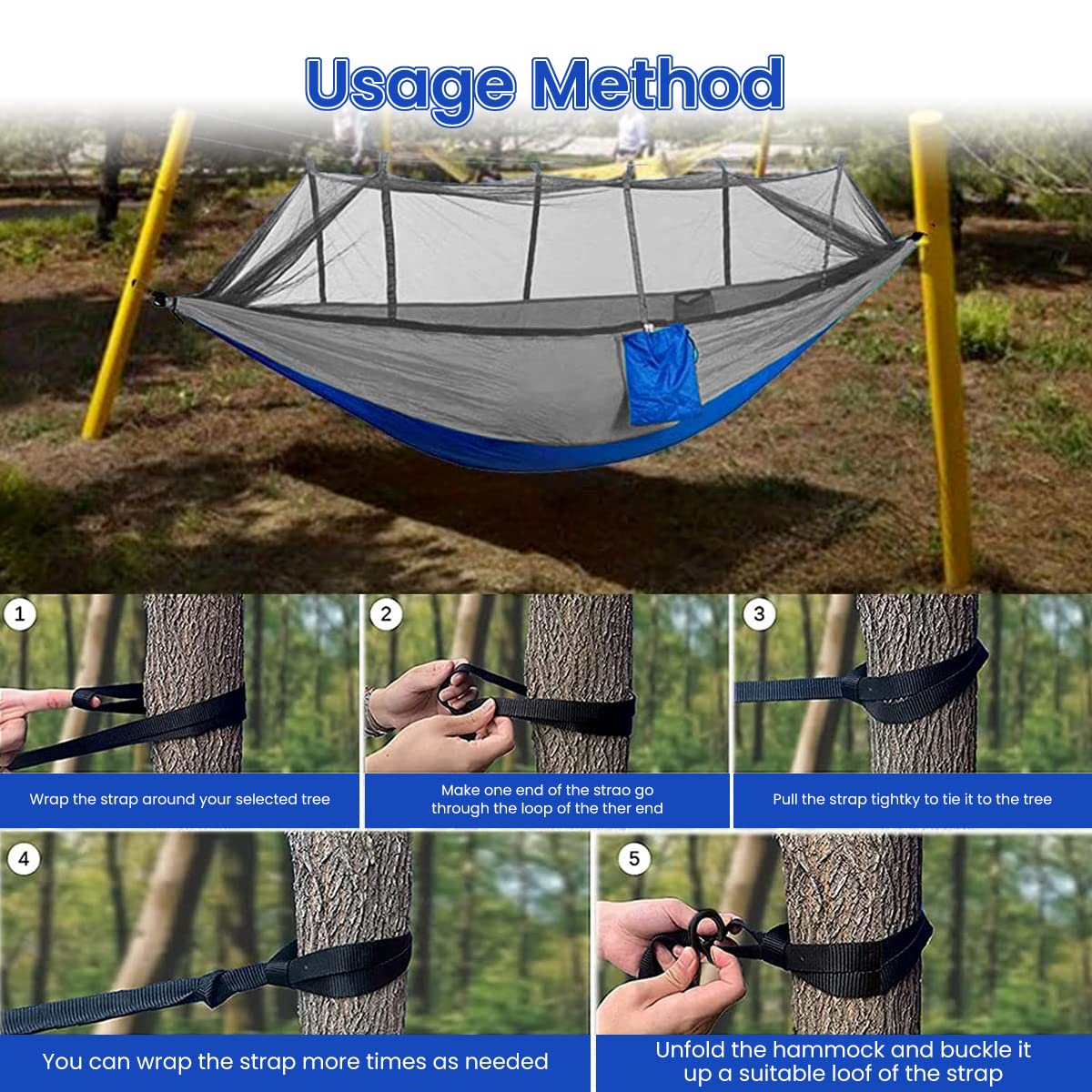 Usage Method

1
Wrap the strap around your selected tree

2
Make one end of the strao go through the loop of the ther end

3
Pull the strap tightky to tie it to the tree

4
You can wrap the strap more times as needed

5
Unfold the hammock and buckle it up a suitable loof of the strap