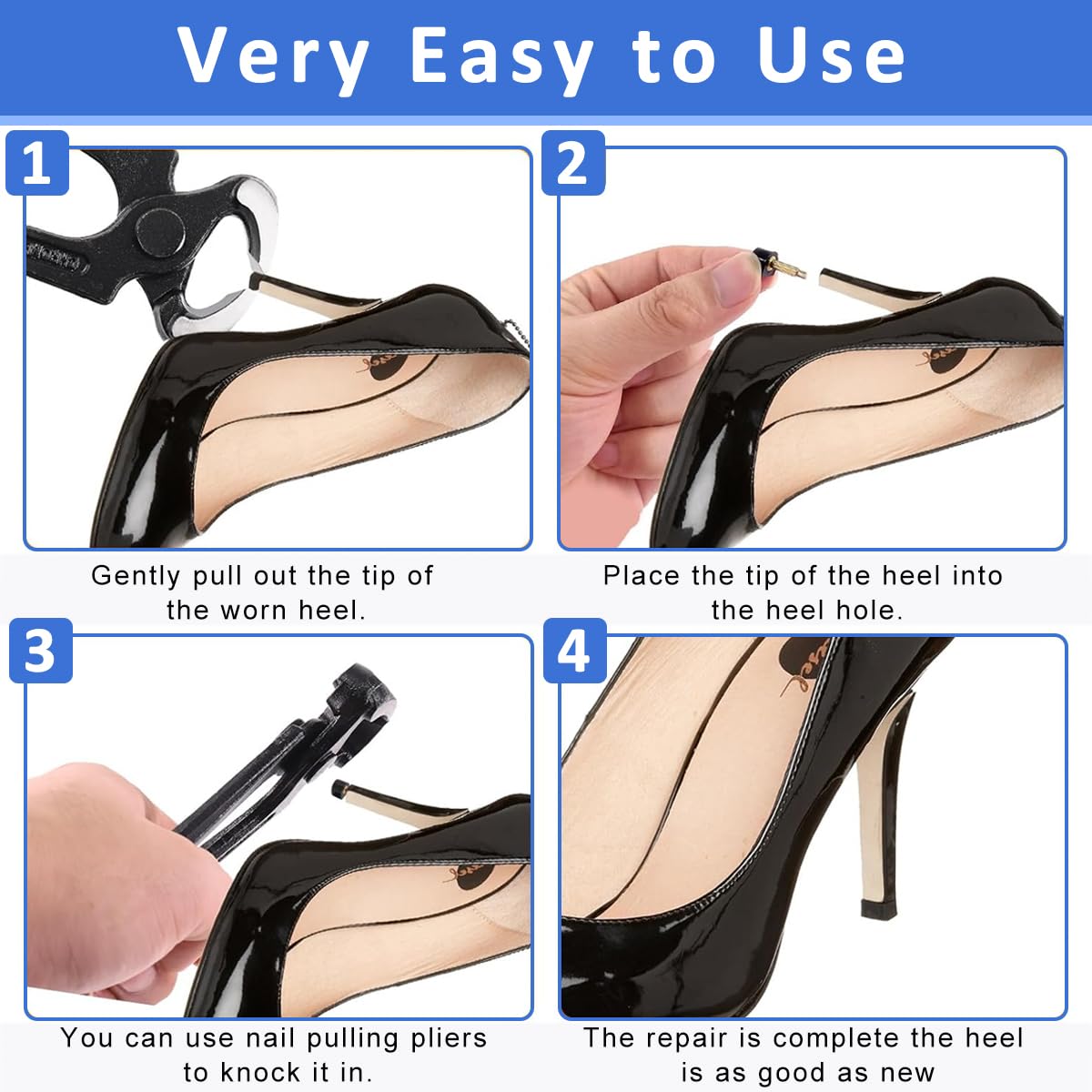 Very Easy to Use

1

Gently pull out the tip of the worn heel.

2

Place the tip of the heel into the heel hole.

3

You can use nail pulling pliers to knock it in.

4

The repair is complete the heel is as good as new