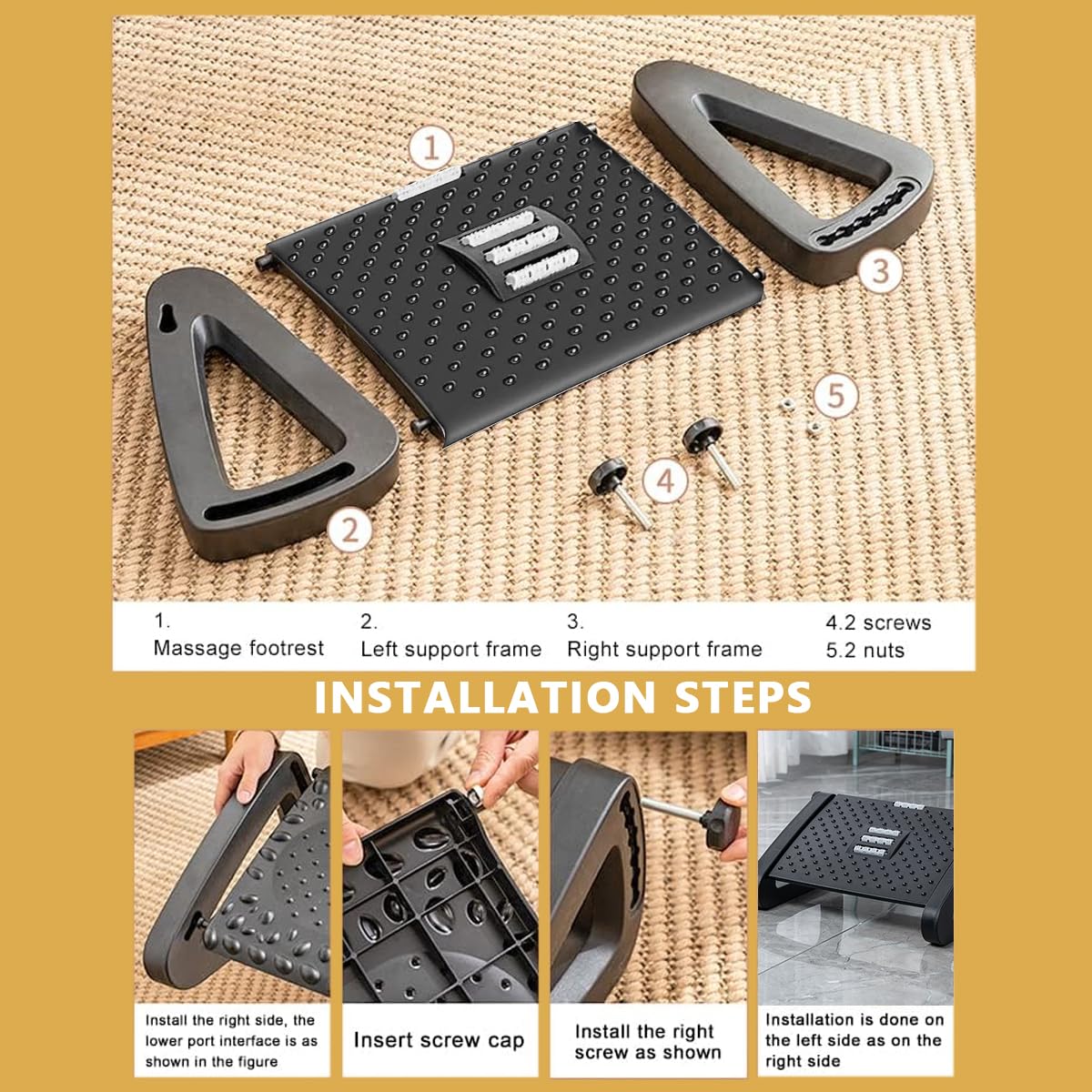 1

3

5

4

2

1.
Massage footrest

2.
Left support frame

3.
Right support frame

4.2 screws
5.2 nuts

INSTALLATION STEPS

Install the right side, the lower port interface is as shown in the figure

Insert screw cap

Install the right screw as shown

Installation is done on the left side as on the right side