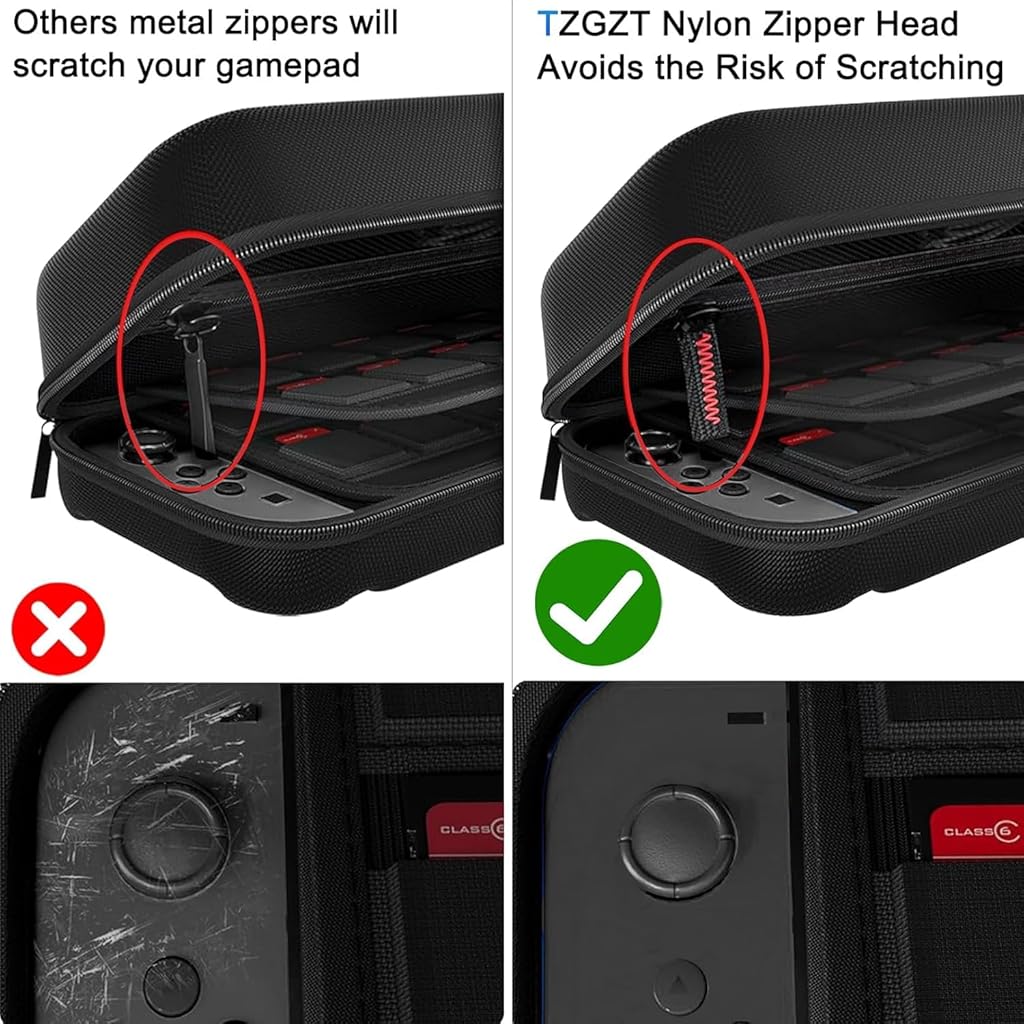 Others metal zippers will scratch your gamepad

TZGZT Nylon Zipper Head Avoids the Risk of Scratching

CLASS 6

CLASS 6